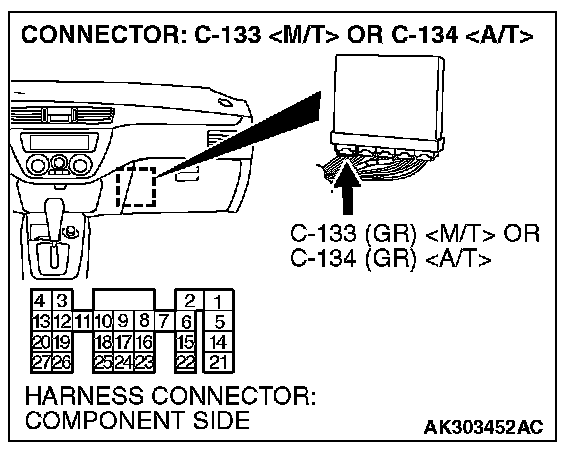 CONNECTOR: C-133 <M/T> OR C-134 <A/T>

C-133 (GR) <M/T> OR
C-134 (GR) <A/T>

4 3 2 1
13 12 11 10 9 8 7 6 5
20 19 18 17 16 15 14
27 26 25 24 23 22 21

HARNESS CONNECTOR:
COMPONENT SIDE

AK303452AC