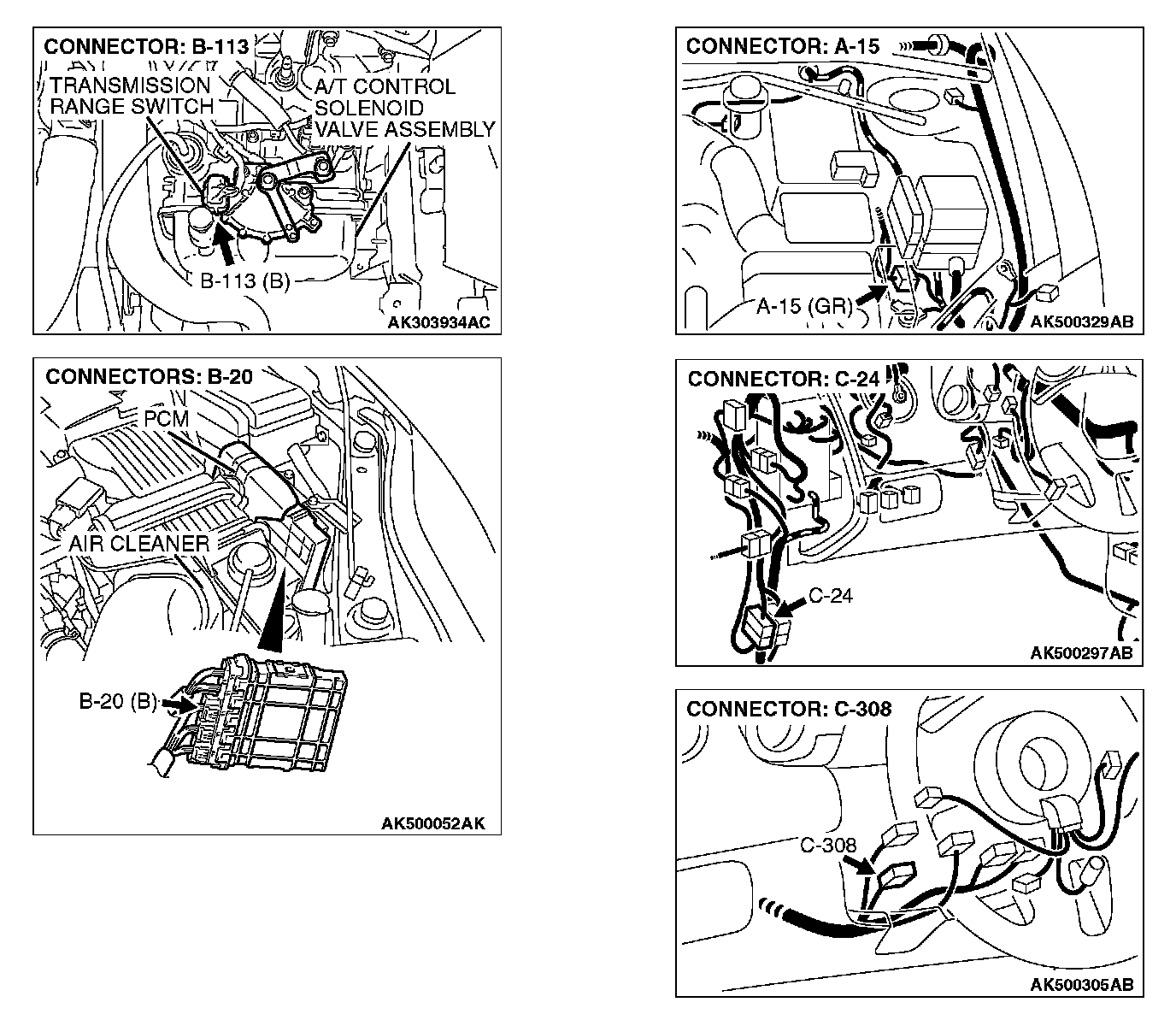 CONNECTOR: B-113

TRANSMISSION RANGE SWITCH

A/T CONTROL SOLENOID VALVE ASSEMBLY

B-113 (B)

AK303934AC

CONNECTORS: B-20

PCM

AIR CLEANER

B-20 (B)

AK500052AK

CONNECTOR: A-15

A-15 (GR)

AK500329AB

CONNECTOR: C-24

C-24

AK500297AB

CONNECTOR: C-308

C-308

AK500305AB