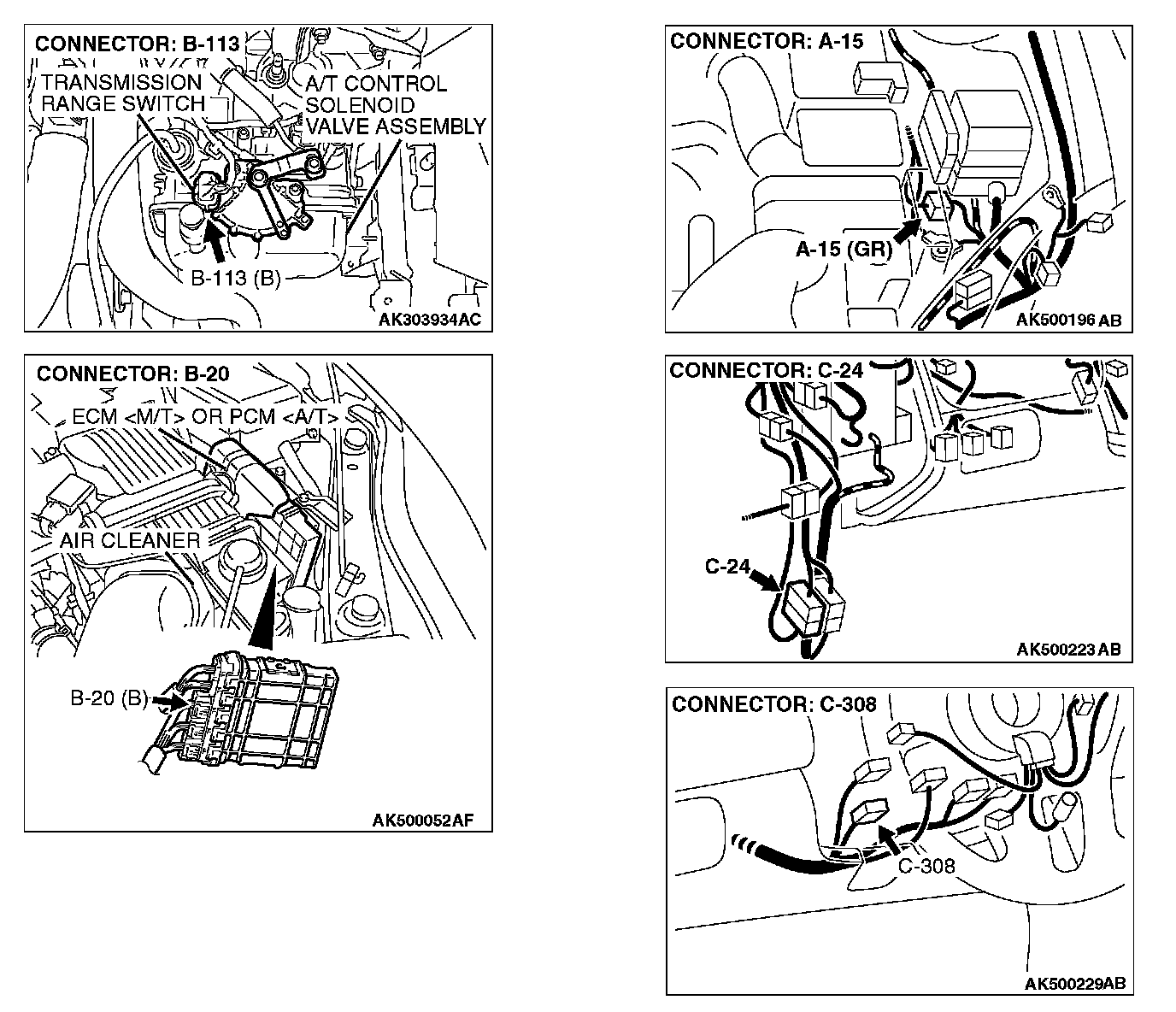 CONNECTOR: B-113

TRANSMISSION RANGE SWITCH

A/T CONTROL SOLENOID VALVE ASSEMBLY

B-113 (B)

AK303934AC

CONNECTOR: B-20

ECM <M/T> OR PCM <A/T>

AIR CLEANER

B-20 (B)

AK500052AF

CONNECTOR: A-15

A-15 (GR)

AK500196 AB

CONNECTOR: C-24

C-24

AK500223 AB

CONNECTOR: C-308

C-308

AK500229AB