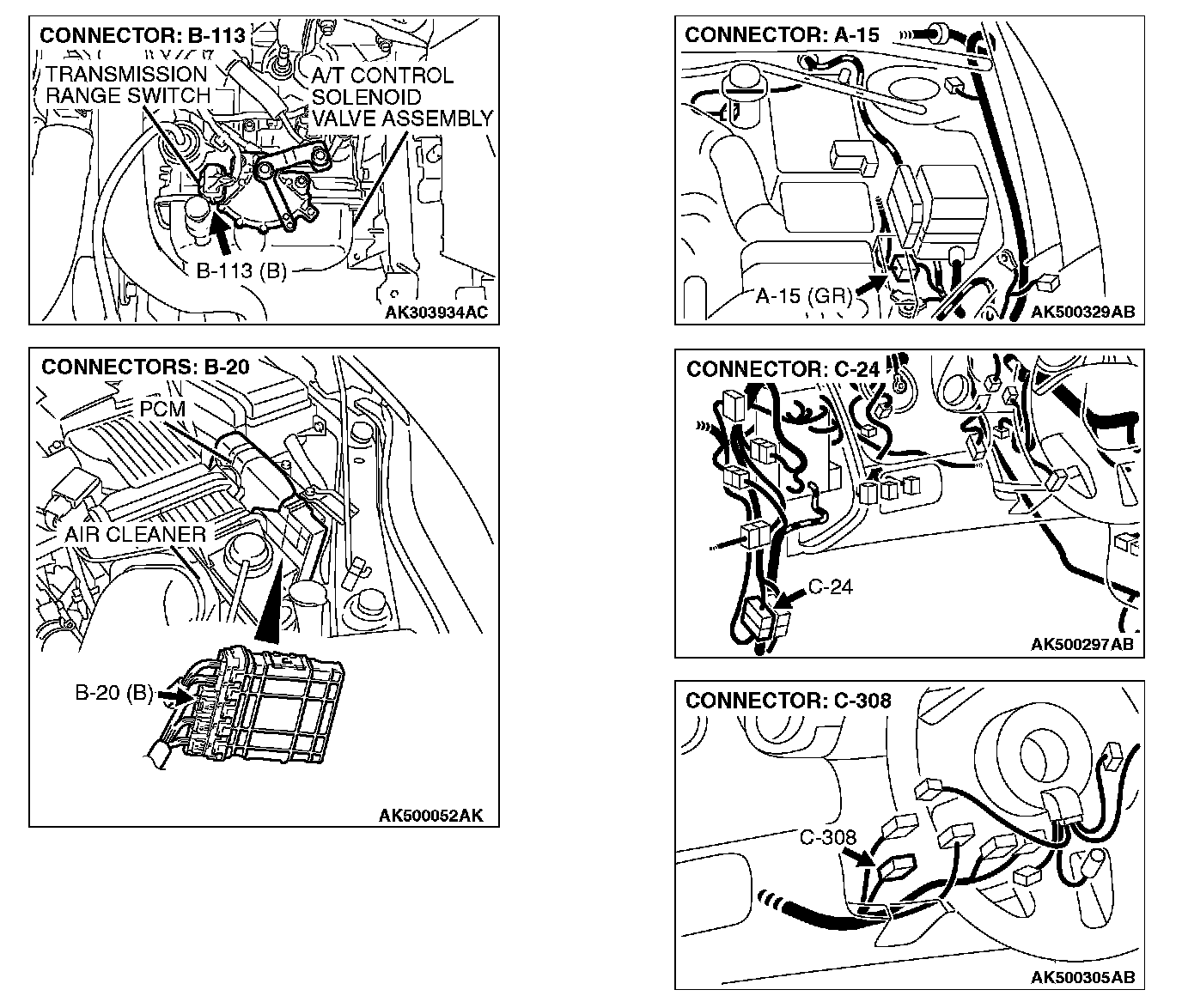 CONNECTOR: B-113

TRANSMISSION RANGE SWITCH

A/T CONTROL SOLENOID VALVE ASSEMBLY

B-113 (B)

AK303934AC

CONNECTORS: B-20

PCM

AIR CLEANER

B-20 (B)

AK500052AK

CONNECTOR: A-15

A-15 (GR)

AK500329AB

CONNECTOR: C-24

C-24

AK500297AB

CONNECTOR: C-308

C-308

AK500305AB