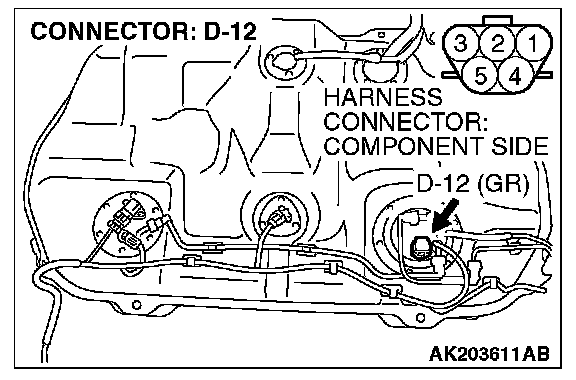 CONNECTOR: D-12

3 2 1
5 4

HARNESS CONNECTOR: COMPONENT SIDE

D-12 (GR)

AK203611AB