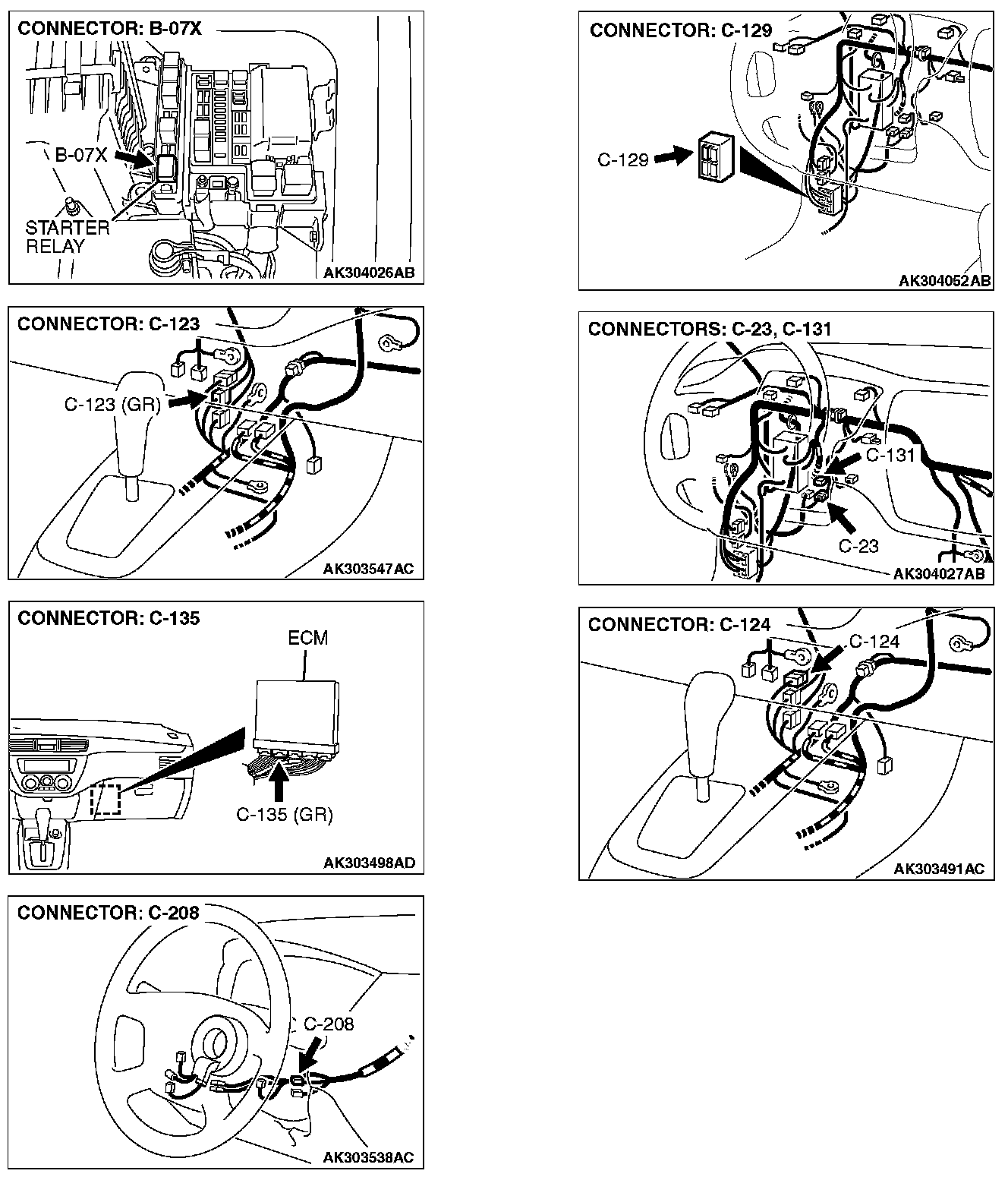 CONNECTOR: B-07X

B-07X

STARTER RELAY

AK304026AB

CONNECTOR: C-123

C-123 (GR)

AK303547AC

CONNECTOR: C-135

ECM

C-135 (GR)

AK303498AD

CONNECTOR: C-208

C-208

AK303538AC

CONNECTOR: C-129

C-129

AK304052AB

CONNECTORS: C-23, C-131

C-131

C-23

AK304027AB

CONNECTOR: C-124

C-124

AK303491AC