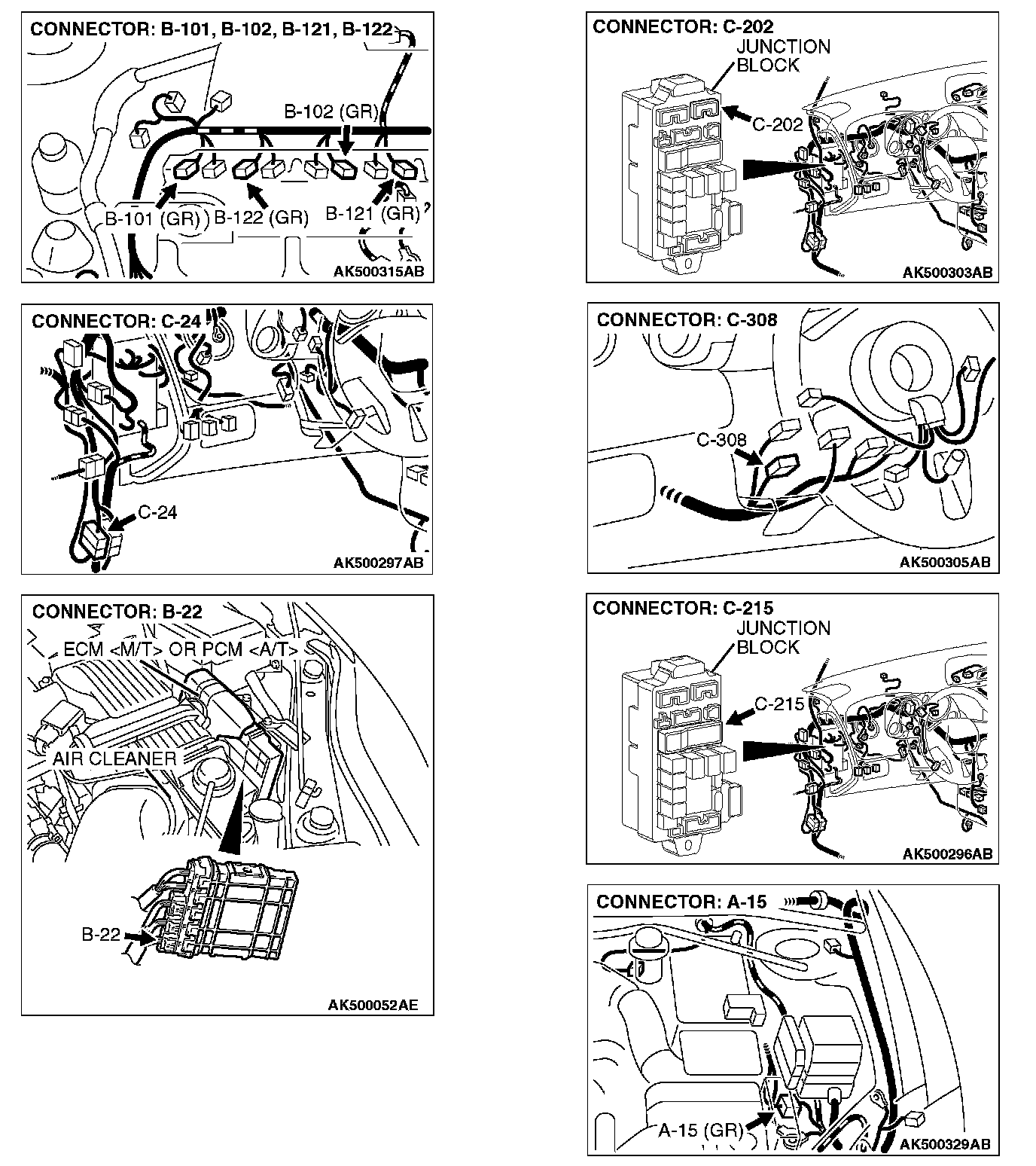 CONNECTOR: B-101, B-102, B-121, B-122

B-102 (GR)

B-101 (GR)

B-122 (GR)

B-121 (GR)

AK500315AB

CONNECTOR: C-24

C-24

AK500297AB

CONNECTOR: B-22

ECM <M/T> OR PCM <A/T>

AIR CLEANER

B-22

AK500052AE

CONNECTOR: C-202

JUNCTION BLOCK

C-202

AK500303AB

CONNECTOR: C-308

C-308

AK500305AB

CONNECTOR: C-215

JUNCTION BLOCK

C-215

AK500296AB

CONNECTOR: A-15

A-15 (GR)

AK500329AB