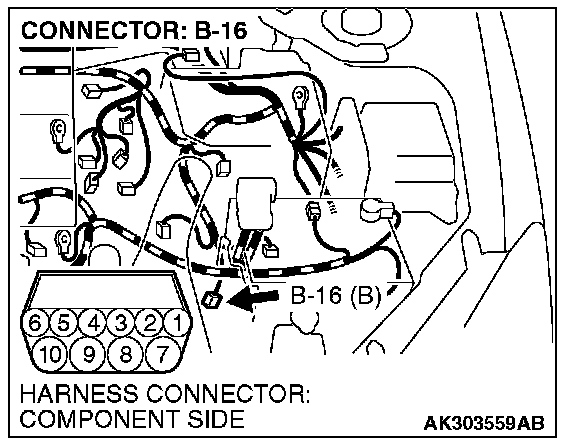 CONNECTOR: B-16

B-16 (B)

6 5 4 3 2 1
10 9 8 7

HARNESS CONNECTOR: COMPONENT SIDE

AK303559AB