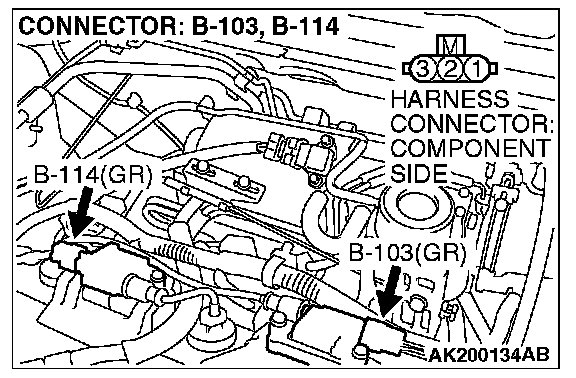 CONNECTOR: B-103, B-114

M
3 2 1

HARNESS CONNECTOR: COMPONENT SIDE

B-114(GR)

B-103(GR)

AK200134AB