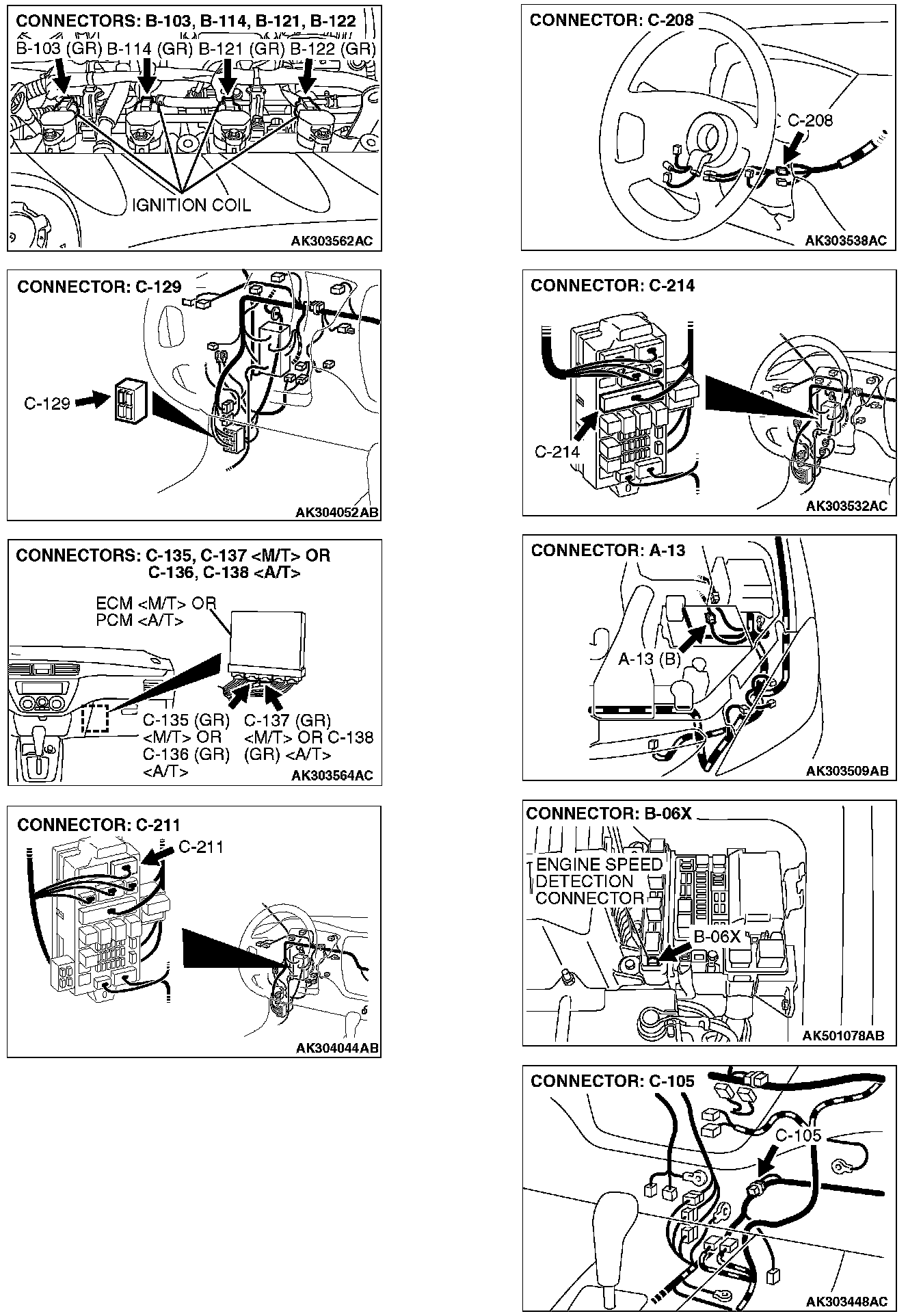 CONNECTORS: B-103, B-114, B-121, B-122

B-103 (GR) B-114 (GR) B-121 (GR) B-122 (GR)

IGNITION COIL

AK303562AC

CONNECTOR: C-129

C-129

AK304052AB

CONNECTORS: C-135, C-137 <M/T> OR C-136, C-138 <A/T>

ECM <M/T> OR PCM <A/T>

C-135 (GR) <M/T> OR C-136 (GR) <A/T>

C-137 (GR) <M/T> OR C-138 (GR) <A/T>

AK303564AC

CONNECTOR: C-211

C-211

AK304044AB

CONNECTOR: C-208

C-208

AK303538AC

CONNECTOR: C-214

C-214

AK303532AC

CONNECTOR: A-13

A-13 (B)

AK303509AB

CONNECTOR: B-06X

ENGINE SPEED DETECTION CONNECTOR

B-06X

AK501078AB

CONNECTOR: C-105

C-105

AK303448AC