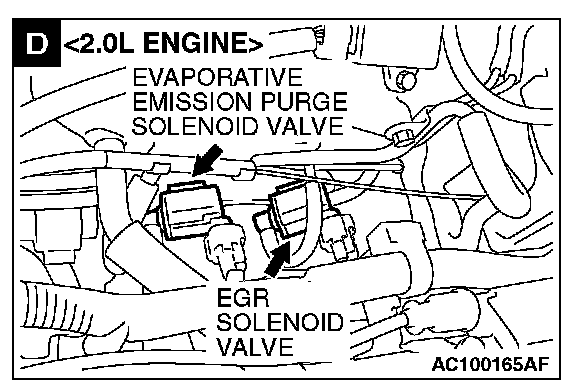 D <2.0L ENGINE>

EVAPORATIVE EMISSION PURGE SOLENOID VALVE

EGR SOLENOID VALVE

AC100165AF