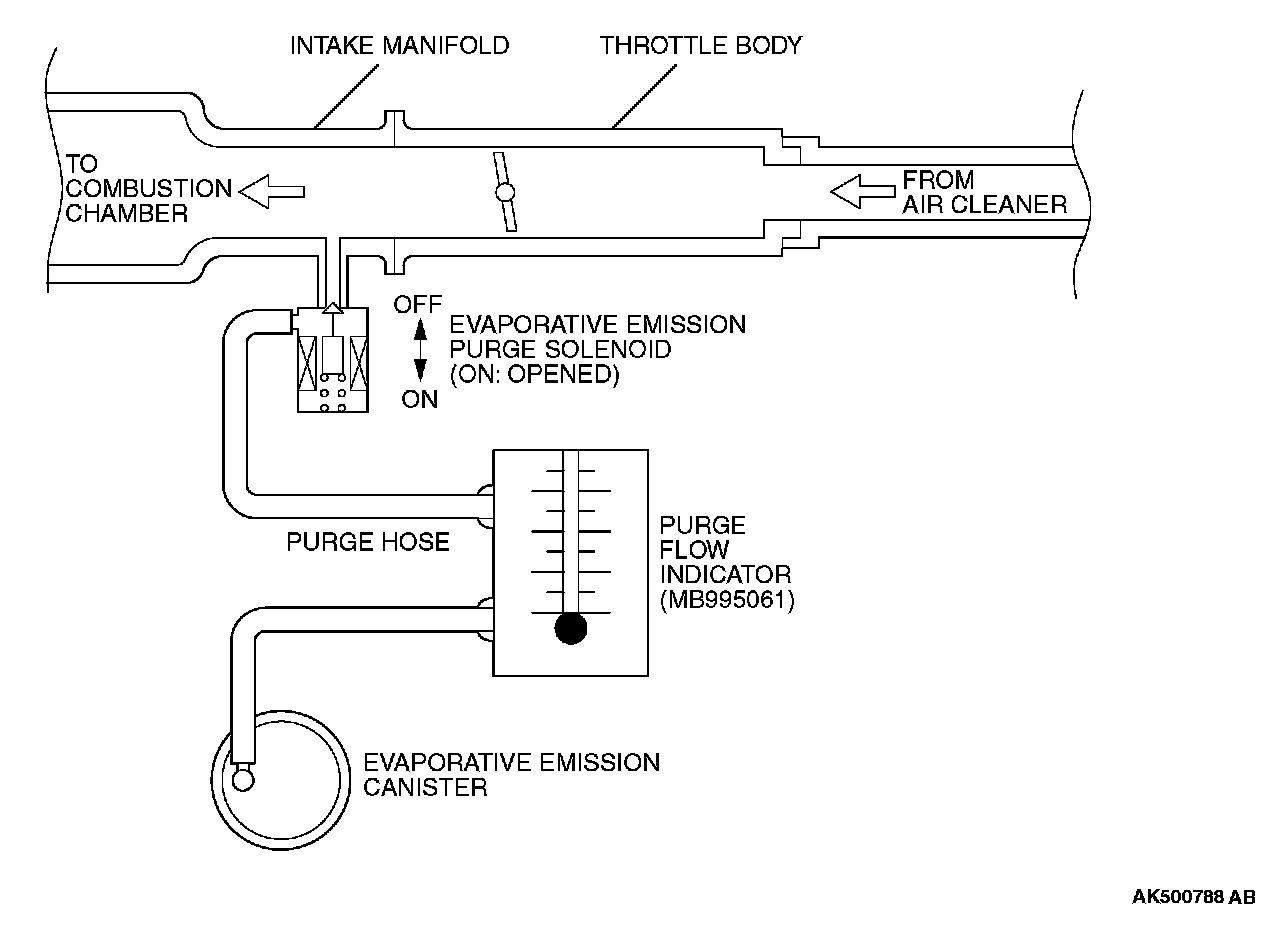 INTAKE MANIFOLD

THROTTLE BODY

TO COMBUSTION CHAMBER

FROM AIR CLEANER

OFF

ON

EVAPORATIVE EMISSION PURGE SOLENOID (ON: OPENED)

PURGE HOSE

PURGE FLOW INDICATOR (MB995061)

EVAPORATIVE EMISSION CANISTER

AK500788 AB