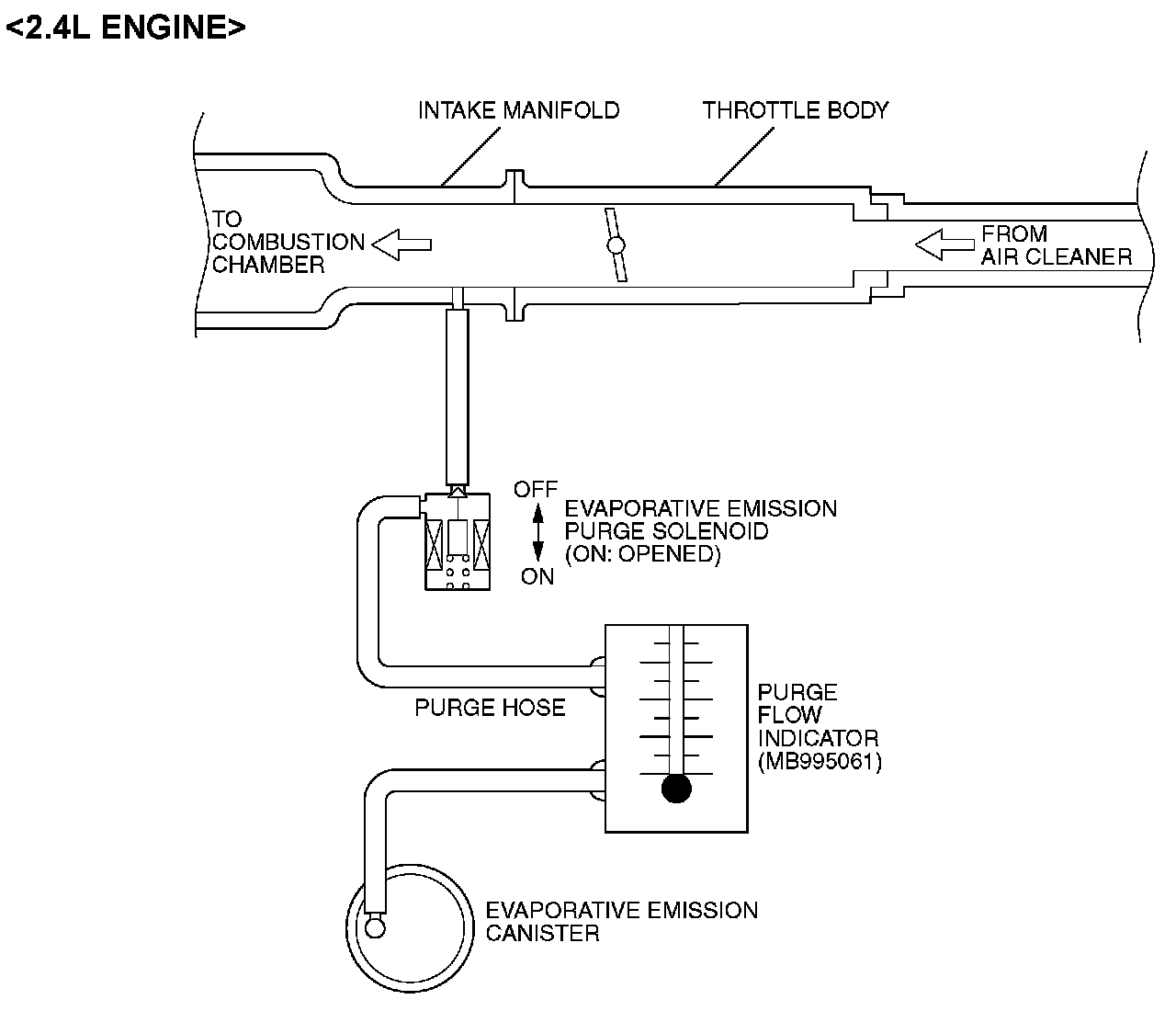 <2.4L ENGINE>

INTAKE MANIFOLD

THROTTLE BODY

TO COMBUSTION CHAMBER

FROM AIR CLEANER

OFF

ON

EVAPORATIVE EMISSION PURGE SOLENOID (ON: OPENED)

PURGE HOSE

PURGE FLOW INDICATOR (MB995061)

EVAPORATIVE EMISSION CANISTER