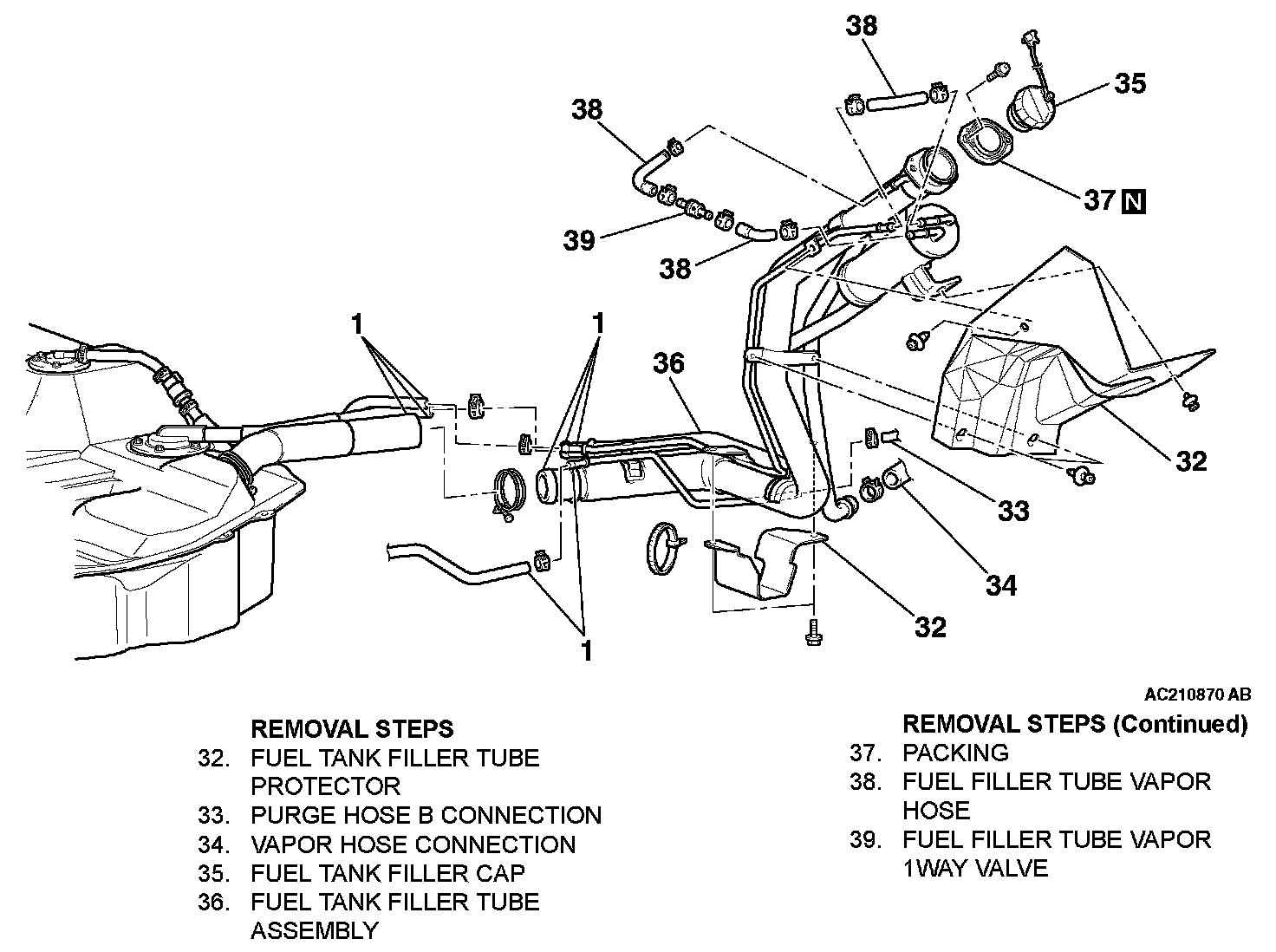 38
35
38
37 N
39
38
1
1
36
32
33
34
32
1

AC210870 AB

REMOVAL STEPS
32. FUEL TANK FILLER TUBE PROTECTOR
33. PURGE HOSE B CONNECTION
34. VAPOR HOSE CONNECTION
35. FUEL TANK FILLER CAP
36. FUEL TANK FILLER TUBE ASSEMBLY

REMOVAL STEPS (Continued)
37. PACKING
38. FUEL FILLER TUBE VAPOR HOSE
39. FUEL FILLER TUBE VAPOR 1WAY VALVE