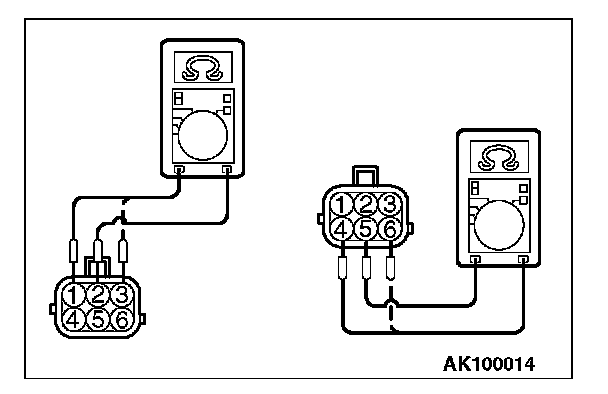 Ω
1 2 3
4 5 6
Ω
1 2 3
4 5 6
AK100014