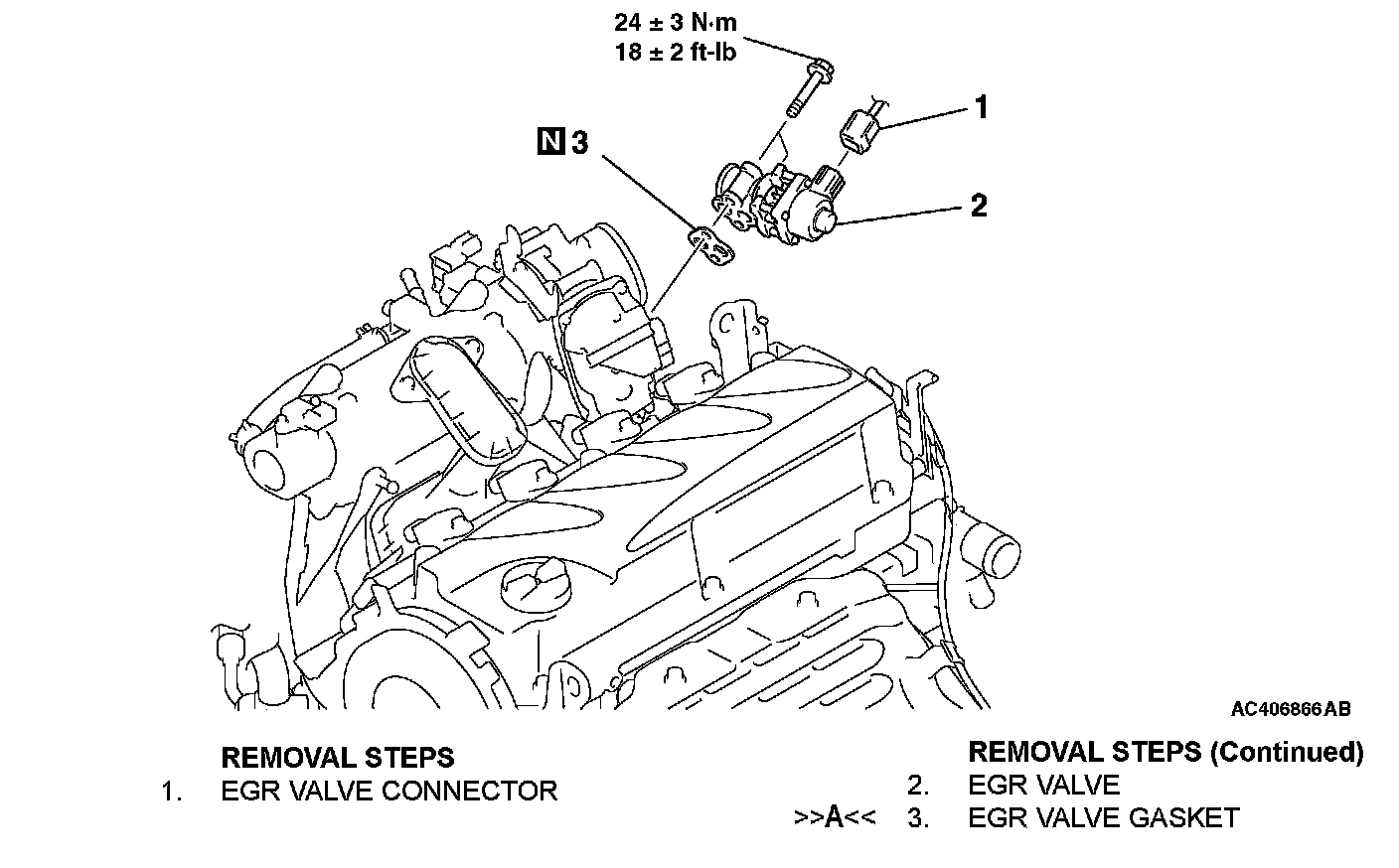 24 ± 3 N·m
18 ± 2 ft-lb

1

N 3

2

AC406866AB

REMOVAL STEPS
1. EGR VALVE CONNECTOR

REMOVAL STEPS (Continued)
2. EGR VALVE
>>A<< 3. EGR VALVE GASKET