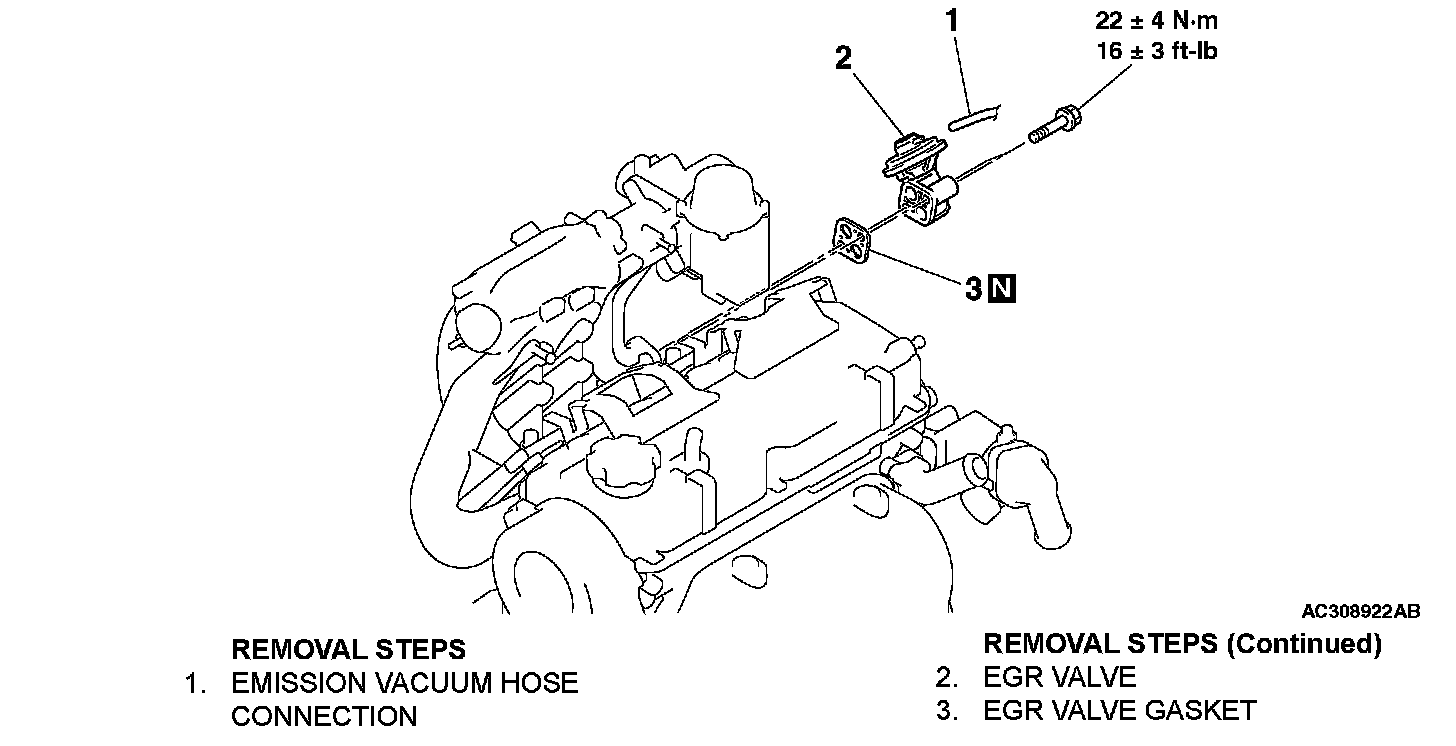 1

2

22 ± 4 N·m
16 ± 3 ft-lb

3 N

AC308922AB

REMOVAL STEPS
1. EMISSION VACUUM HOSE CONNECTION

REMOVAL STEPS (Continued)
2. EGR VALVE
3. EGR VALVE GASKET