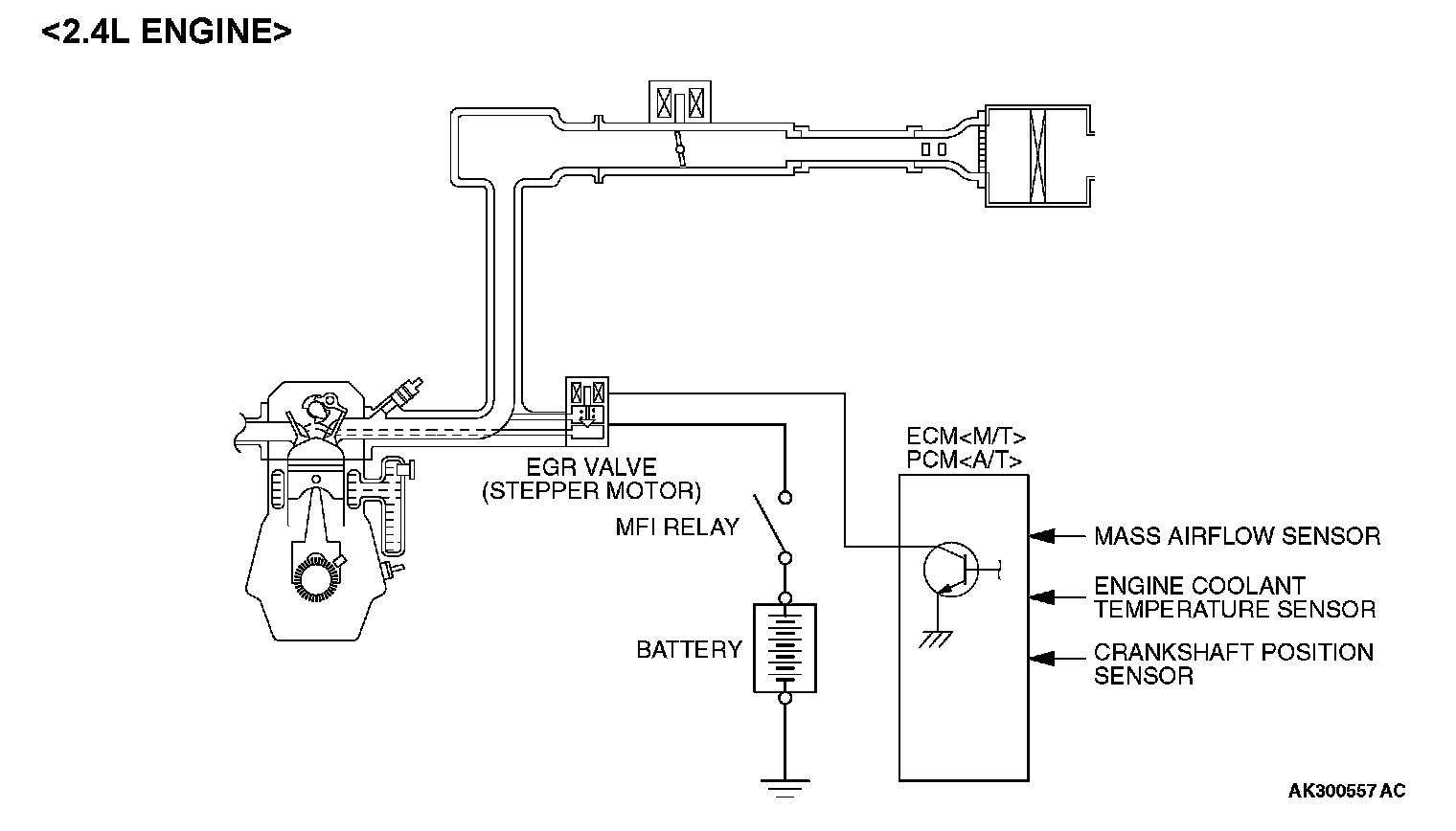 <2.4L ENGINE>

EGR VALVE
(STEPPER MOTOR)

MFI RELAY

BATTERY

ECM<M/T>
PCM<A/T>

MASS AIRFLOW SENSOR

ENGINE COOLANT TEMPERATURE SENSOR

CRANKSHAFT POSITION SENSOR

AK300557 AC