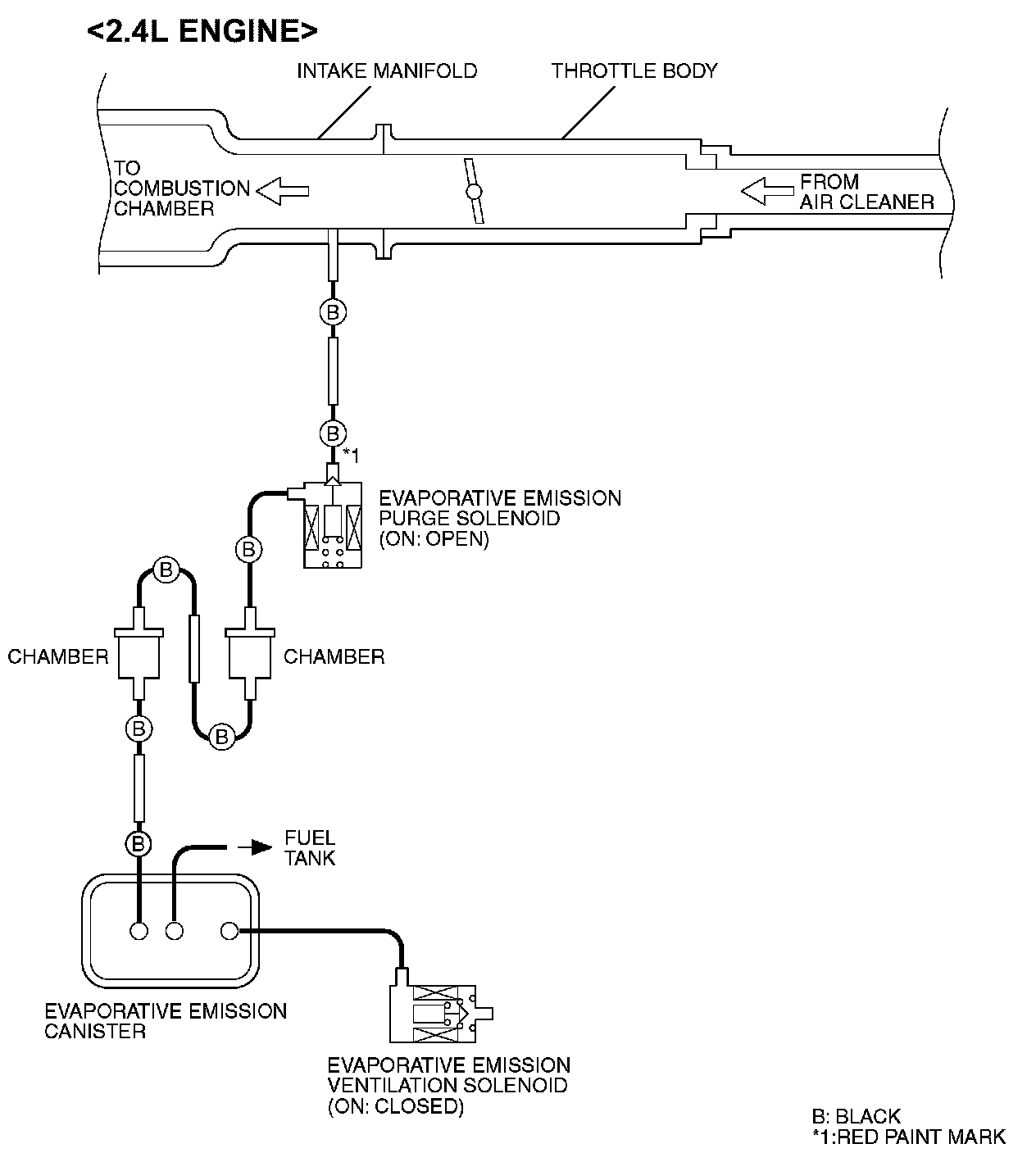 <2.4L ENGINE>

INTAKE MANIFOLD

THROTTLE BODY

TO COMBUSTION CHAMBER

FROM AIR CLEANER

B

B

*1

EVAPORATIVE EMISSION PURGE SOLENOID (ON: OPEN)

B

B

CHAMBER

CHAMBER

B

B

B

FUEL TANK

EVAPORATIVE EMISSION CANISTER

EVAPORATIVE EMISSION VENTILATION SOLENOID (ON: CLOSED)

B: BLACK
*1:RED PAINT MARK