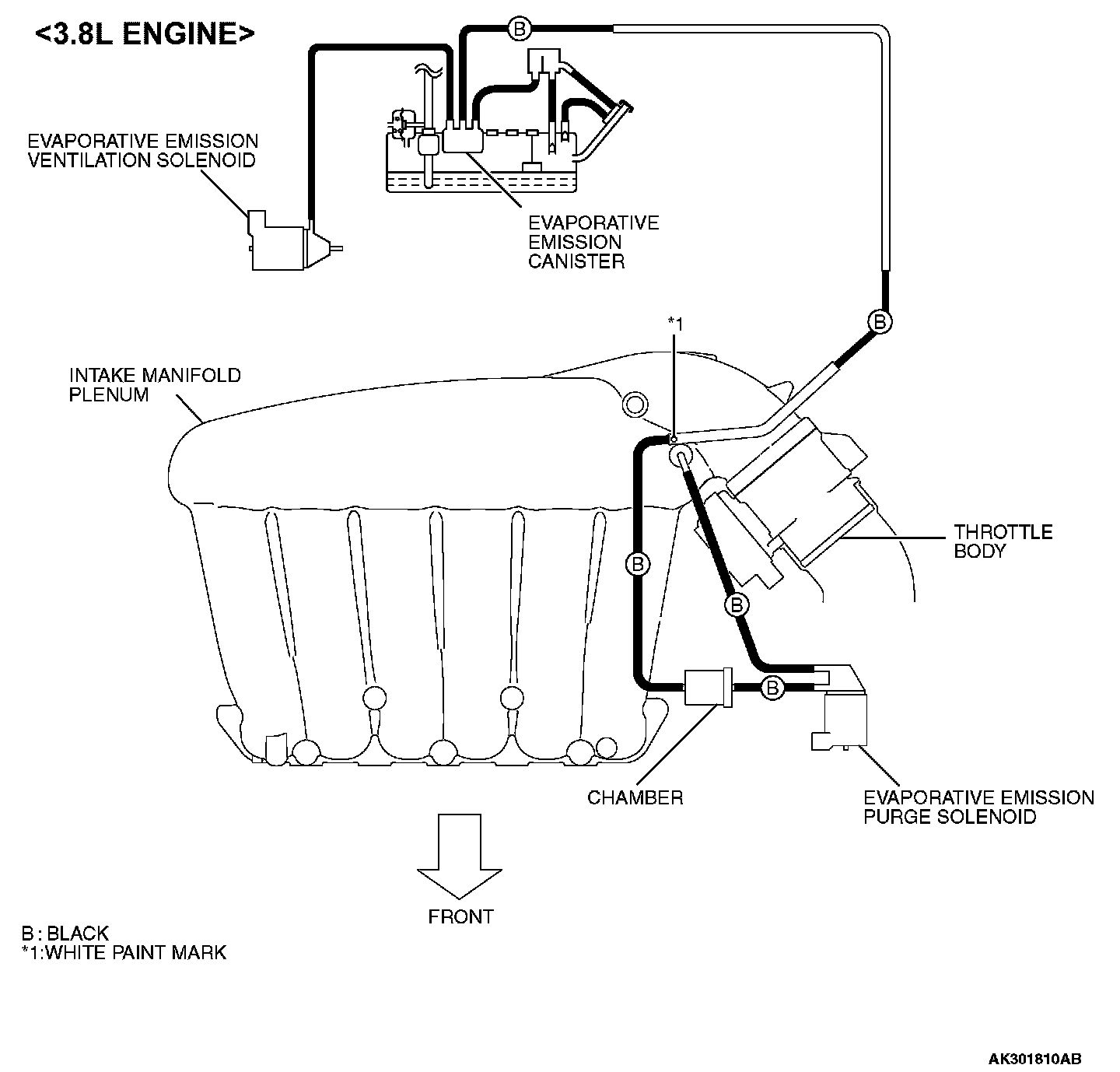 <3.8L ENGINE>

B

EVAPORATIVE EMISSION VENTILATION SOLENOID

EVAPORATIVE EMISSION CANISTER

B

*1

INTAKE MANIFOLD PLENUM

THROTTLE BODY

B

B

B

CHAMBER

EVAPORATIVE EMISSION PURGE SOLENOID

FRONT

B : BLACK
*1:WHITE PAINT MARK

AK301810AB