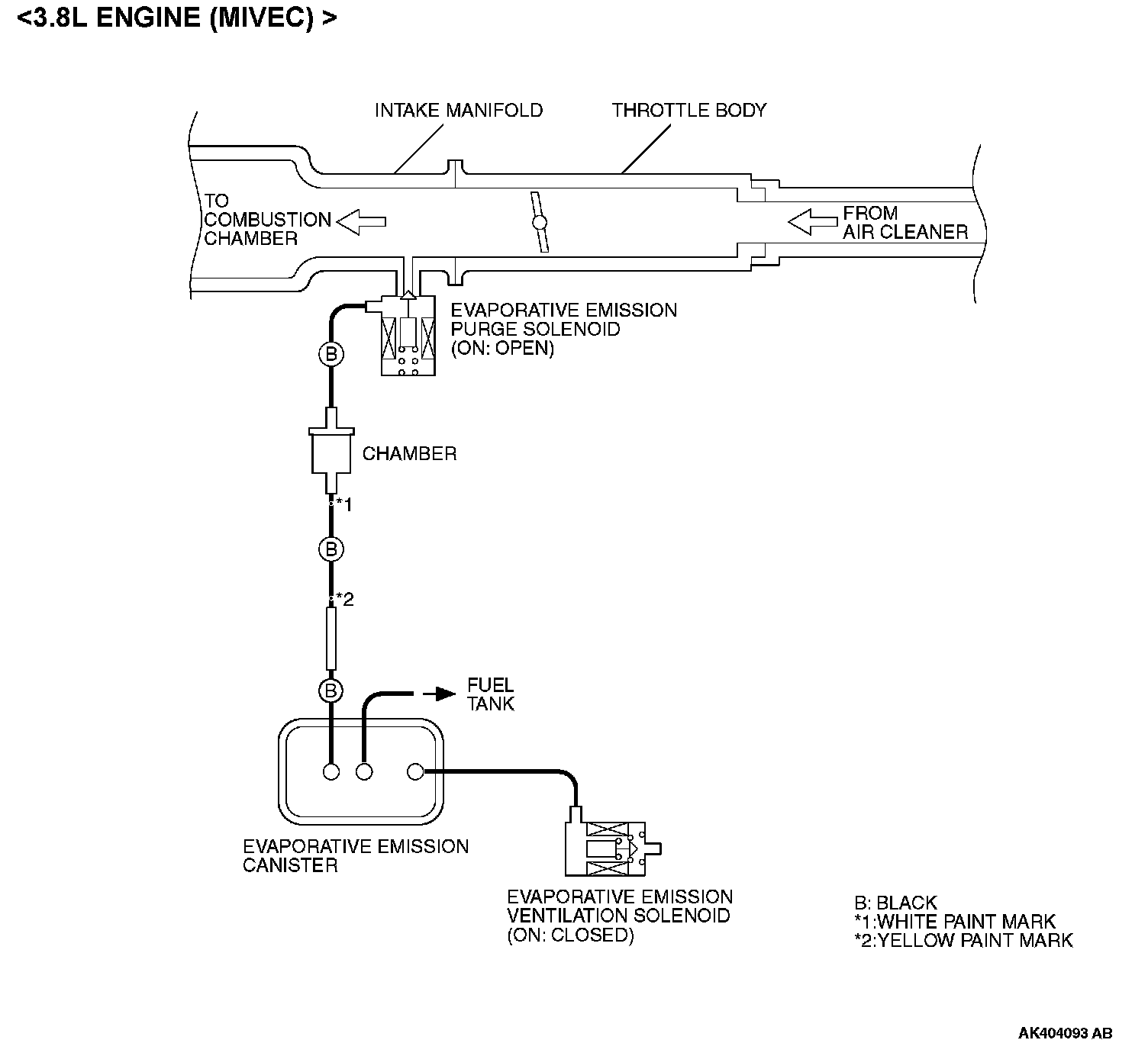 <3.8L ENGINE (MIVEC) >

INTAKE MANIFOLD

THROTTLE BODY

TO COMBUSTION CHAMBER

FROM AIR CLEANER

EVAPORATIVE EMISSION PURGE SOLENOID (ON: OPEN)

B

CHAMBER

*1

B

*2

B

FUEL TANK

EVAPORATIVE EMISSION CANISTER

EVAPORATIVE EMISSION VENTILATION SOLENOID (ON: CLOSED)

B: BLACK
*1:WHITE PAINT MARK
*2:YELLOW PAINT MARK

AK404093 AB