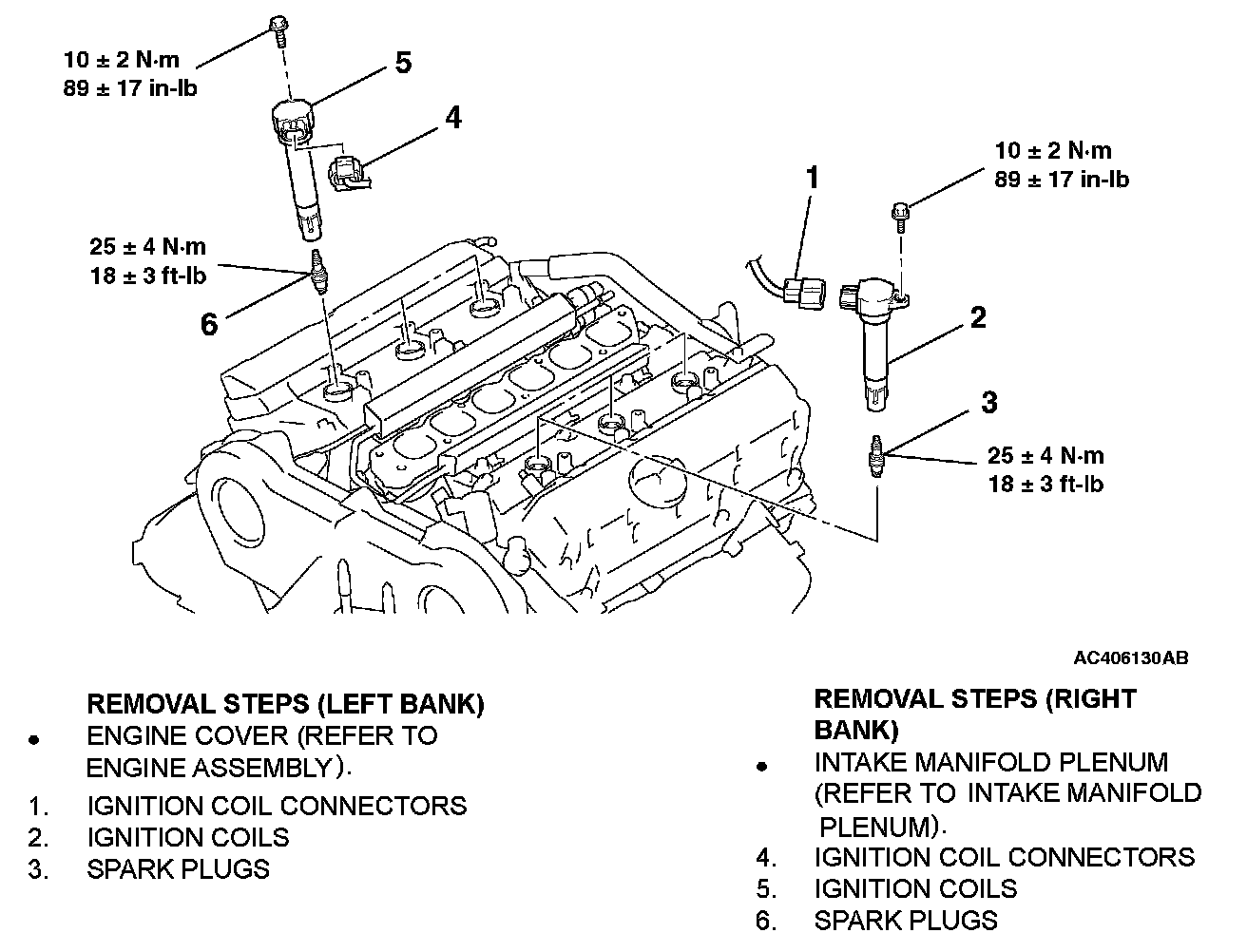 10 ± 2 N·m
89 ± 17 in-lb

5

4

10 ± 2 N·m
89 ± 17 in-lb

1

25 ± 4 N·m
18 ± 3 ft-lb

6

2

3

25 ± 4 N·m
18 ± 3 ft-lb

AC406130AB

REMOVAL STEPS (LEFT BANK)
• ENGINE COVER (REFER TO ENGINE ASSEMBLY).
1. IGNITION COIL CONNECTORS
2. IGNITION COILS
3. SPARK PLUGS

REMOVAL STEPS (RIGHT BANK)
• INTAKE MANIFOLD PLENUM (REFER TO INTAKE MANIFOLD PLENUM).
4. IGNITION COIL CONNECTORS
5. IGNITION COILS
6. SPARK PLUGS