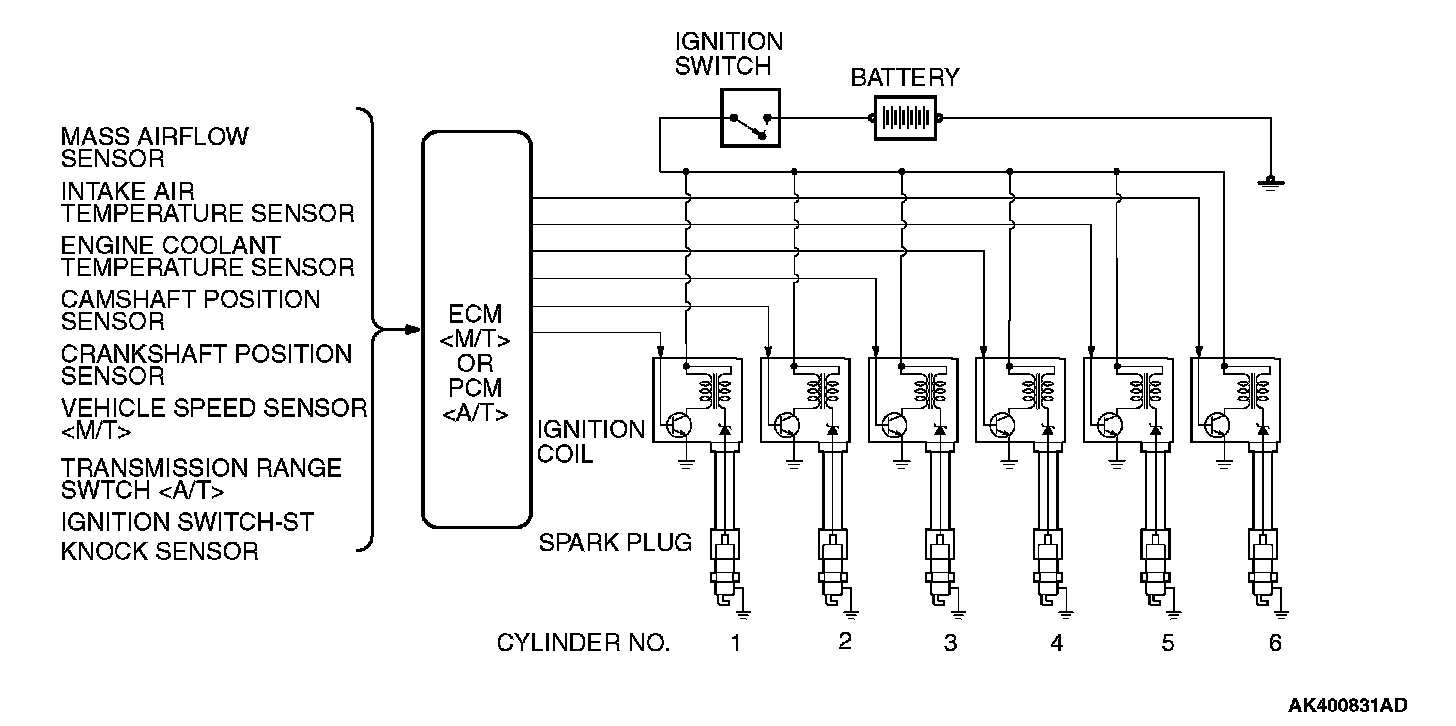 IGNITION SWITCH

BATTERY

MASS AIRFLOW SENSOR

INTAKE AIR TEMPERATURE SENSOR

ENGINE COOLANT TEMPERATURE SENSOR

CAMSHAFT POSITION SENSOR

CRANKSHAFT POSITION SENSOR

VEHICLE SPEED SENSOR <M/T>

TRANSMISSION RANGE SWTCH <A/T>

IGNITION SWITCH-ST

KNOCK SENSOR

ECM <M/T> OR PCM <A/T>

IGNITION COIL

SPARK PLUG

CYLINDER NO. 1 2 3 4 5 6

AK400831AD