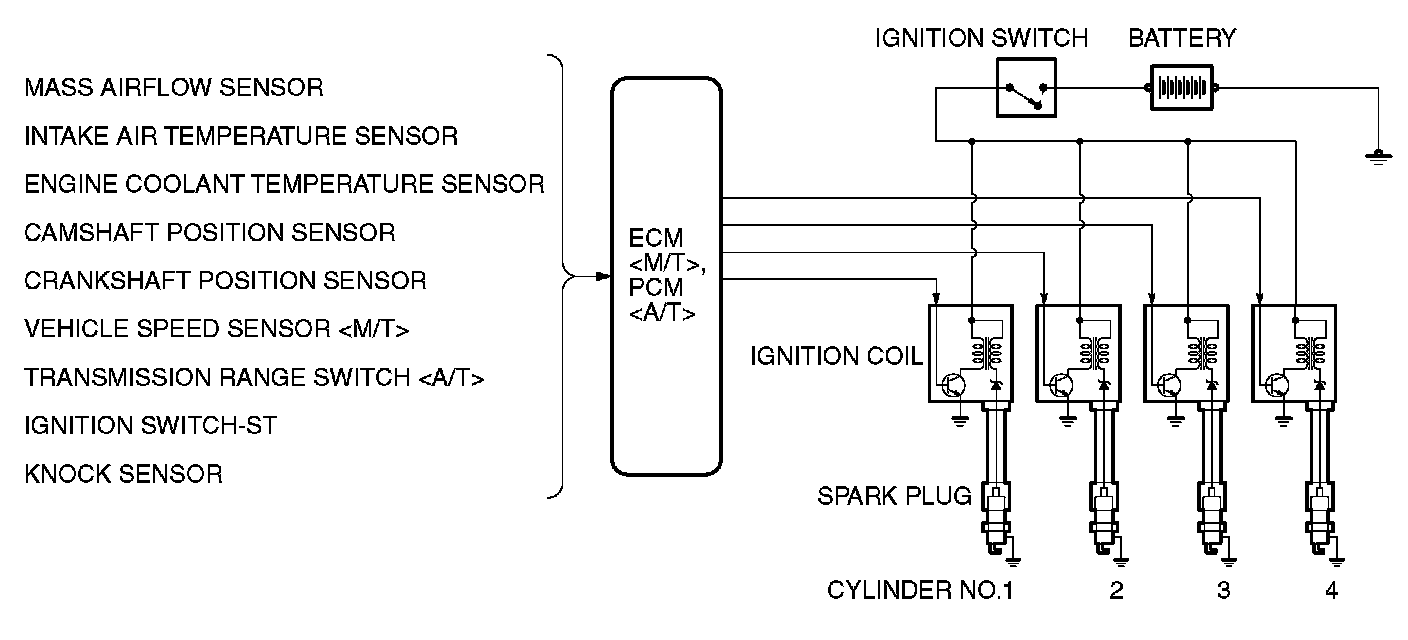 MASS AIRFLOW SENSOR
INTAKE AIR TEMPERATURE SENSOR
ENGINE COOLANT TEMPERATURE SENSOR
CAMSHAFT POSITION SENSOR
CRANKSHAFT POSITION SENSOR
VEHICLE SPEED SENSOR <M/T>
TRANSMISSION RANGE SWITCH <A/T>
IGNITION SWITCH-ST
KNOCK SENSOR

ECM <M/T>, PCM <A/T>

IGNITION SWITCH
BATTERY

IGNITION COIL

SPARK PLUG

CYLINDER NO.1
2
3
4