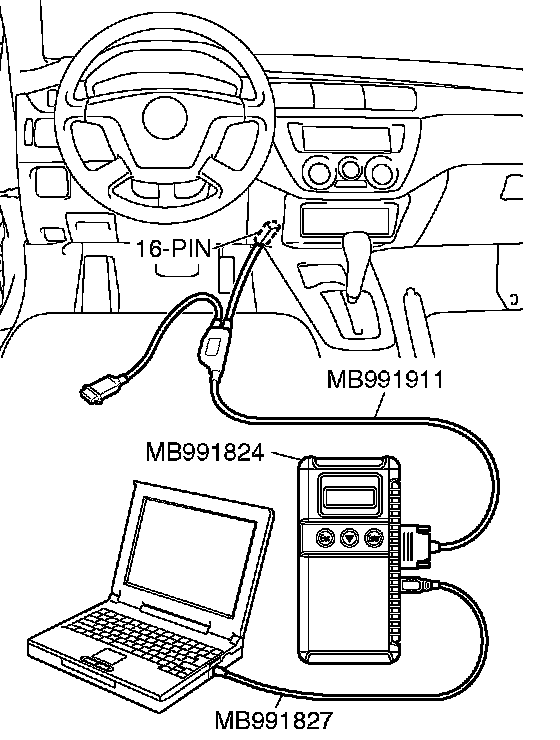 16-PIN
MB991911
MB991824
MB991827