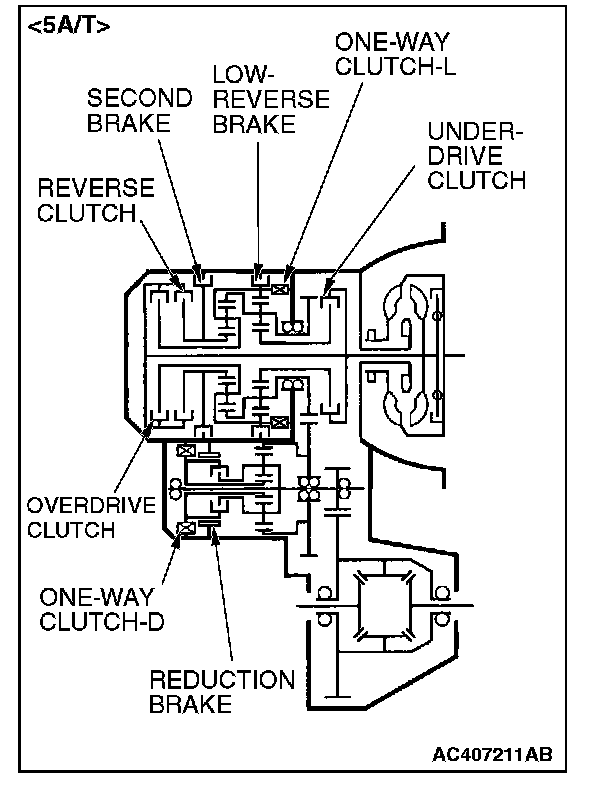 <5A/T>

ONE-WAY CLUTCH-L

LOW-REVERSE BRAKE

SECOND BRAKE

UNDER-DRIVE CLUTCH

REVERSE CLUTCH

OVERDRIVE CLUTCH

ONE-WAY CLUTCH-D

REDUCTION BRAKE

AC407211AB