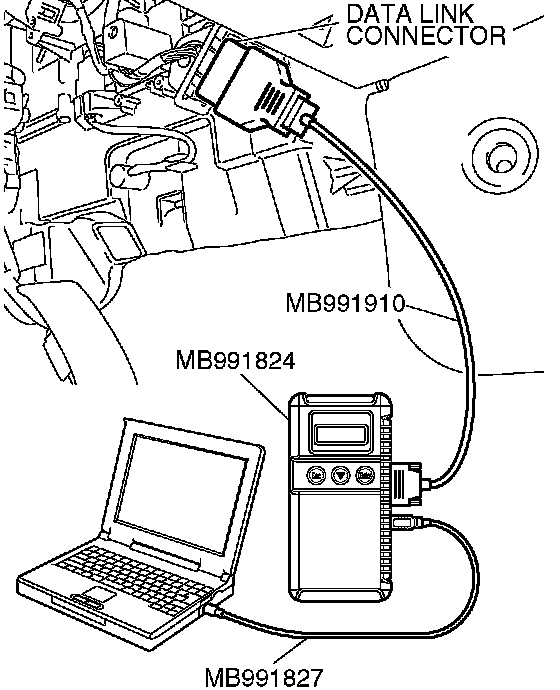 DATA LINK CONNECTOR

MB991910

MB991824

MB991827