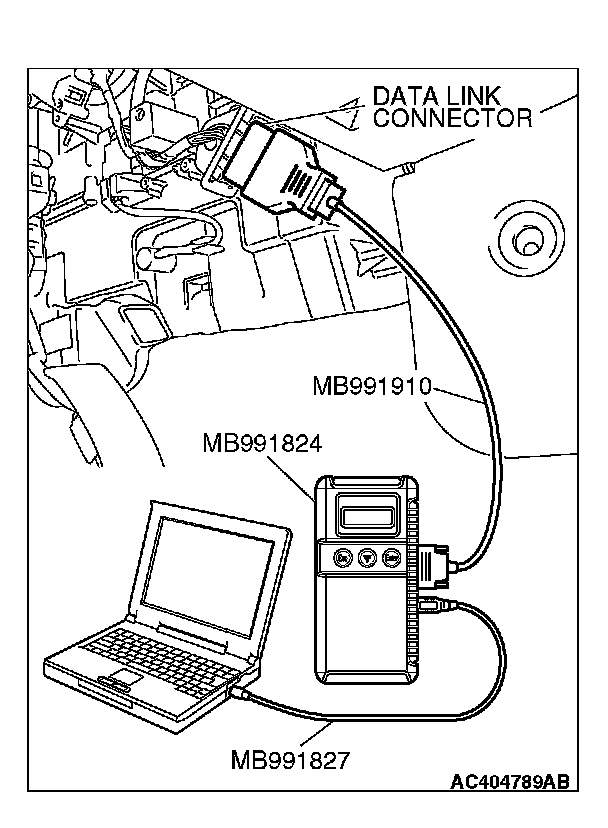 DATA LINK CONNECTOR

MB991910

MB991824

MB991827

AC404789AB