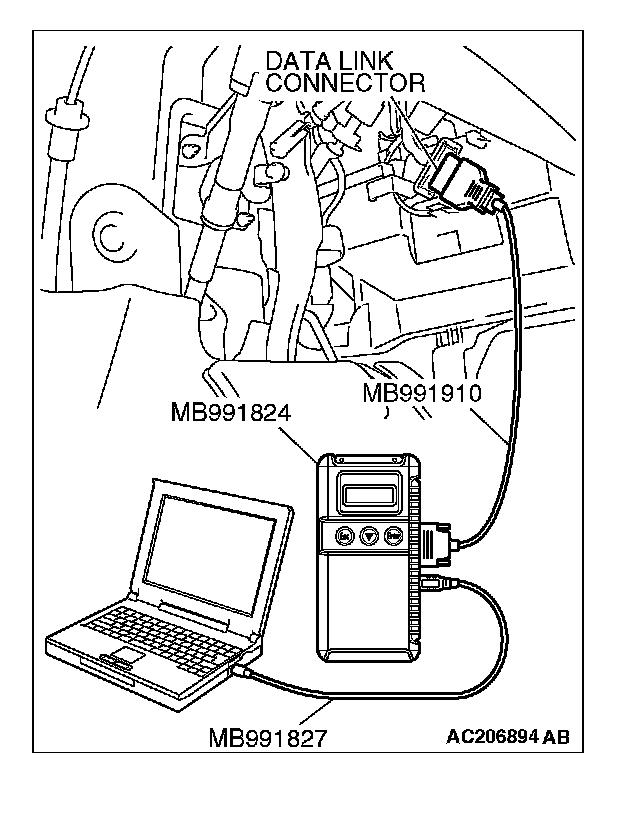 DATA LINK CONNECTOR

MB991910

MB991824

Esc

Enter

MB991827

AC206894 AB