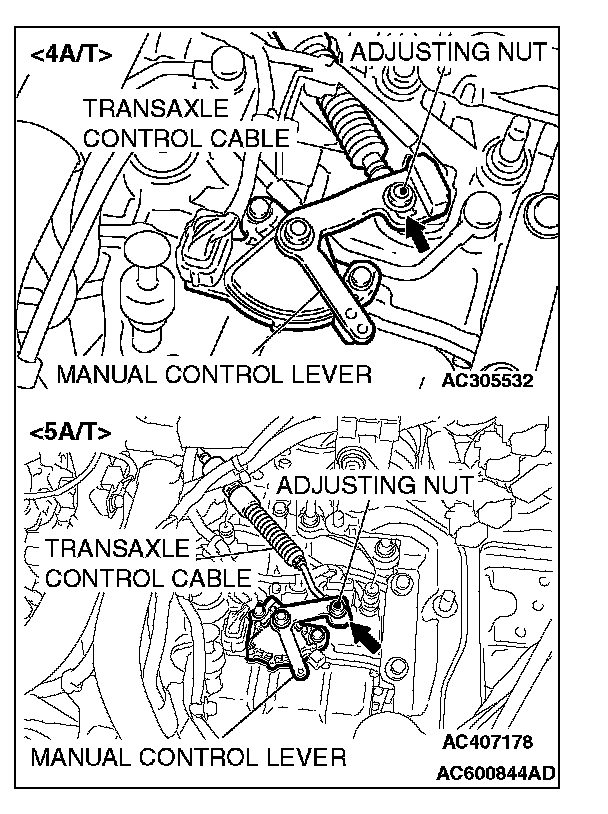 <4A/T>
ADJUSTING NUT
TRANSAXLE CONTROL CABLE
MANUAL CONTROL LEVER
AC305532

<5A/T>
ADJUSTING NUT
TRANSAXLE CONTROL CABLE
MANUAL CONTROL LEVER
AC407178
AC600844AD