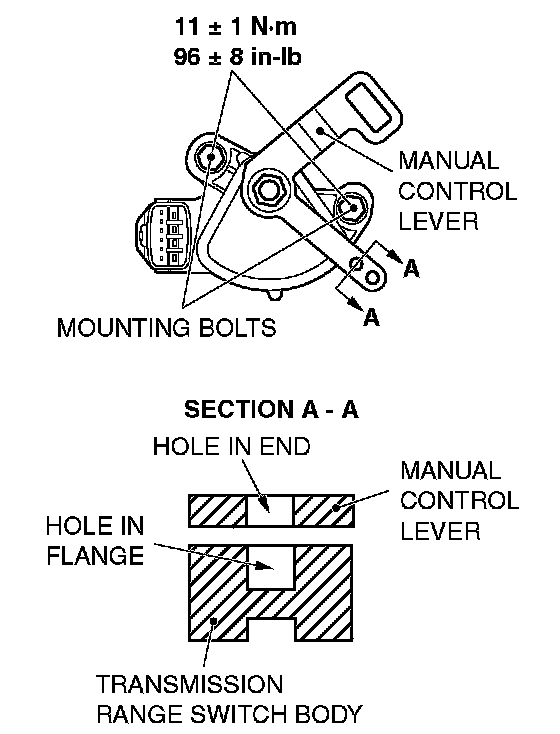 11 ± 1 N·m
96 ± 8 in-lb

MANUAL CONTROL LEVER

A

A

MOUNTING BOLTS

SECTION A - A

HOLE IN END

MANUAL CONTROL LEVER

HOLE IN FLANGE

TRANSMISSION RANGE SWITCH BODY