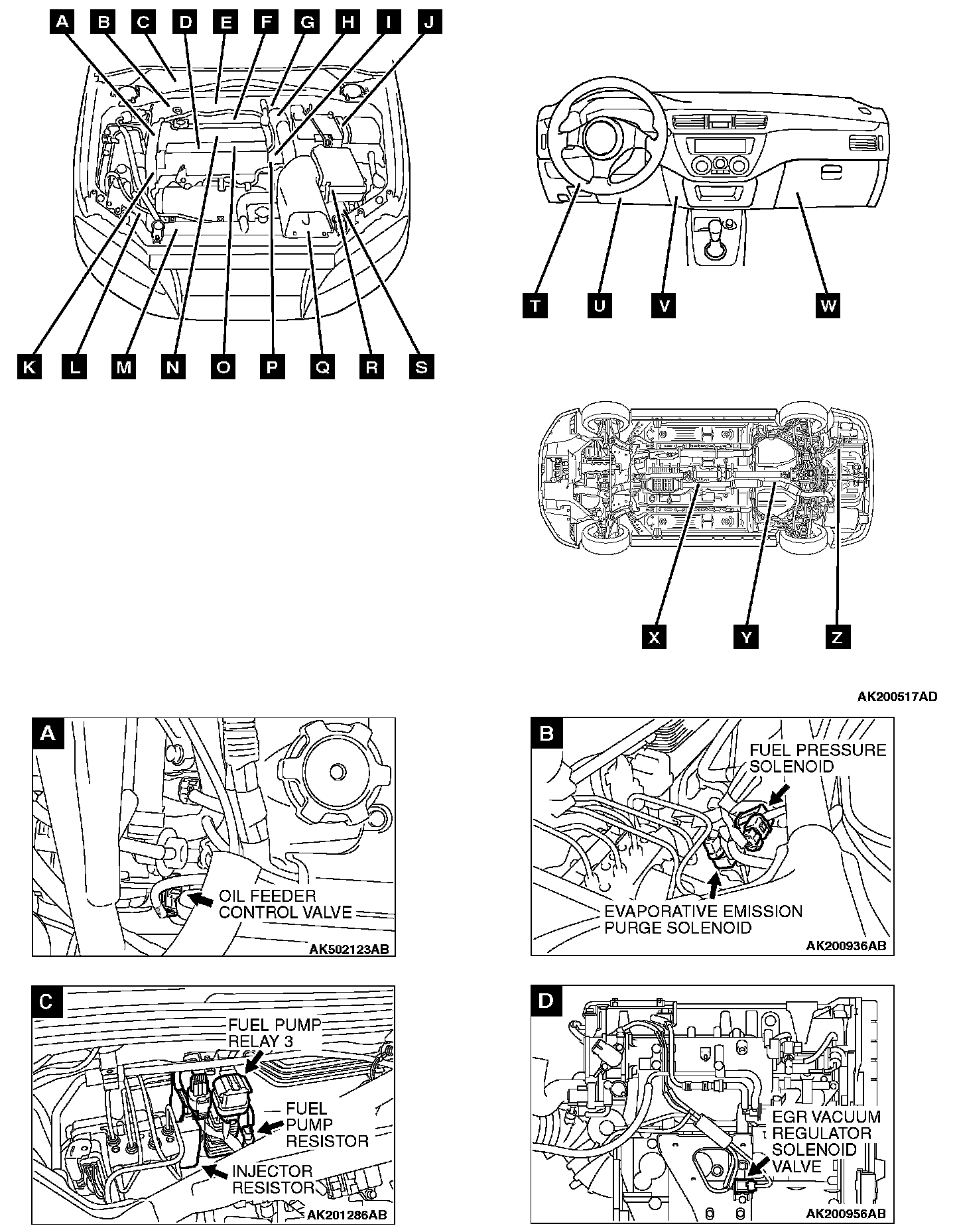 A B C D E F G H I J

K L M N O P Q R S

T U V W

X Y Z

AK200517AD

A

OIL FEEDER CONTROL VALVE

AK502123AB

B

FUEL PRESSURE SOLENOID

EVAPORATIVE EMISSION PURGE SOLENOID

AK200936AB

C

FUEL PUMP RELAY 3

FUEL PUMP RESISTOR

INJECTOR RESISTOR

AK201286AB

D

EGR VACUUM REGULATOR SOLENOID VALVE

AK200956AB