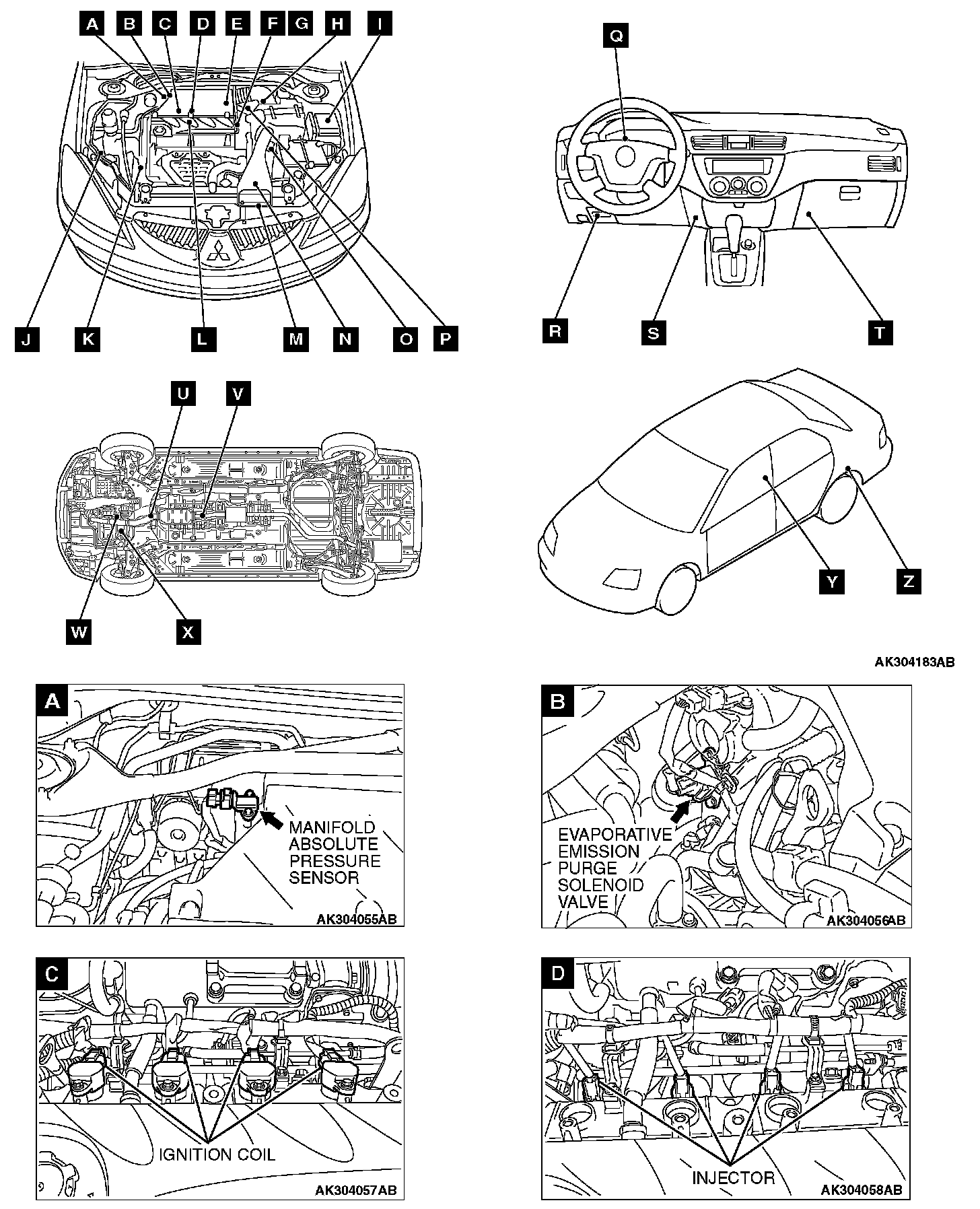 A B C D E F G H I

J K L M N O P

Q

R S T

U V

W X

Y Z

AK304183AB

A

MANIFOLD ABSOLUTE PRESSURE SENSOR

AK304055AB

B

EVAPORATIVE EMISSION PURGE SOLENOID VALVE

AK304056AB

C

IGNITION COIL

AK304057AB

D

INJECTOR

AK304058AB