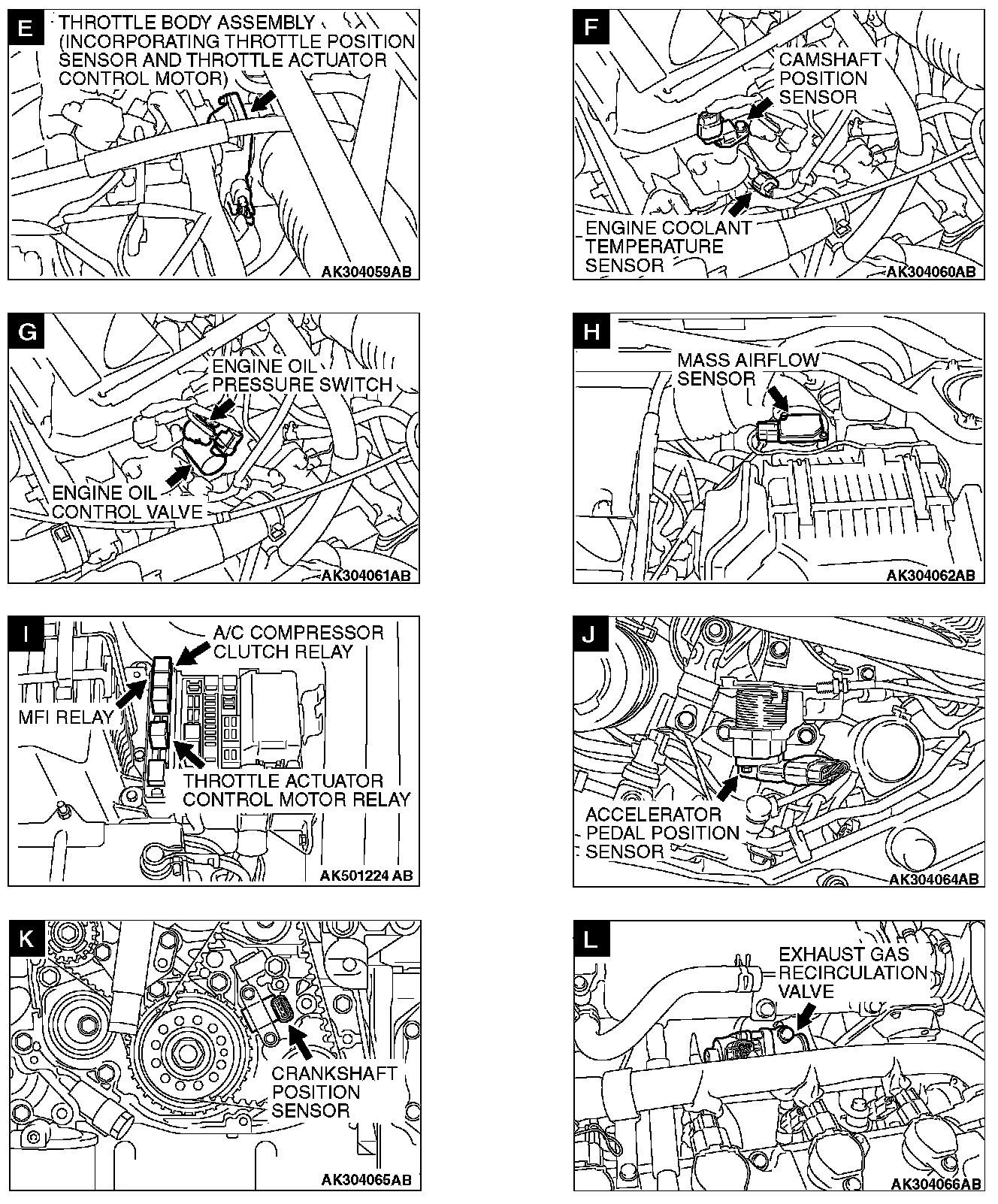 E
THROTTLE BODY ASSEMBLY (INCORPORATING THROTTLE POSITION SENSOR AND THROTTLE ACTUATOR CONTROL MOTOR)
AK304059AB

F
CAMSHAFT POSITION SENSOR
ENGINE COOLANT TEMPERATURE SENSOR
AK304060AB

G
ENGINE OIL PRESSURE SWITCH
ENGINE OIL CONTROL VALVE
AK304061AB

H
MASS AIRFLOW SENSOR
AK304062AB

I
A/C COMPRESSOR CLUTCH RELAY
MFI RELAY
THROTTLE ACTUATOR CONTROL MOTOR RELAY
AK501224 AB

J
ACCELERATOR PEDAL POSITION SENSOR
AK304064AB

K
CRANKSHAFT POSITION SENSOR
AK304065AB

L
EXHAUST GAS RECIRCULATION VALVE
AK304066AB