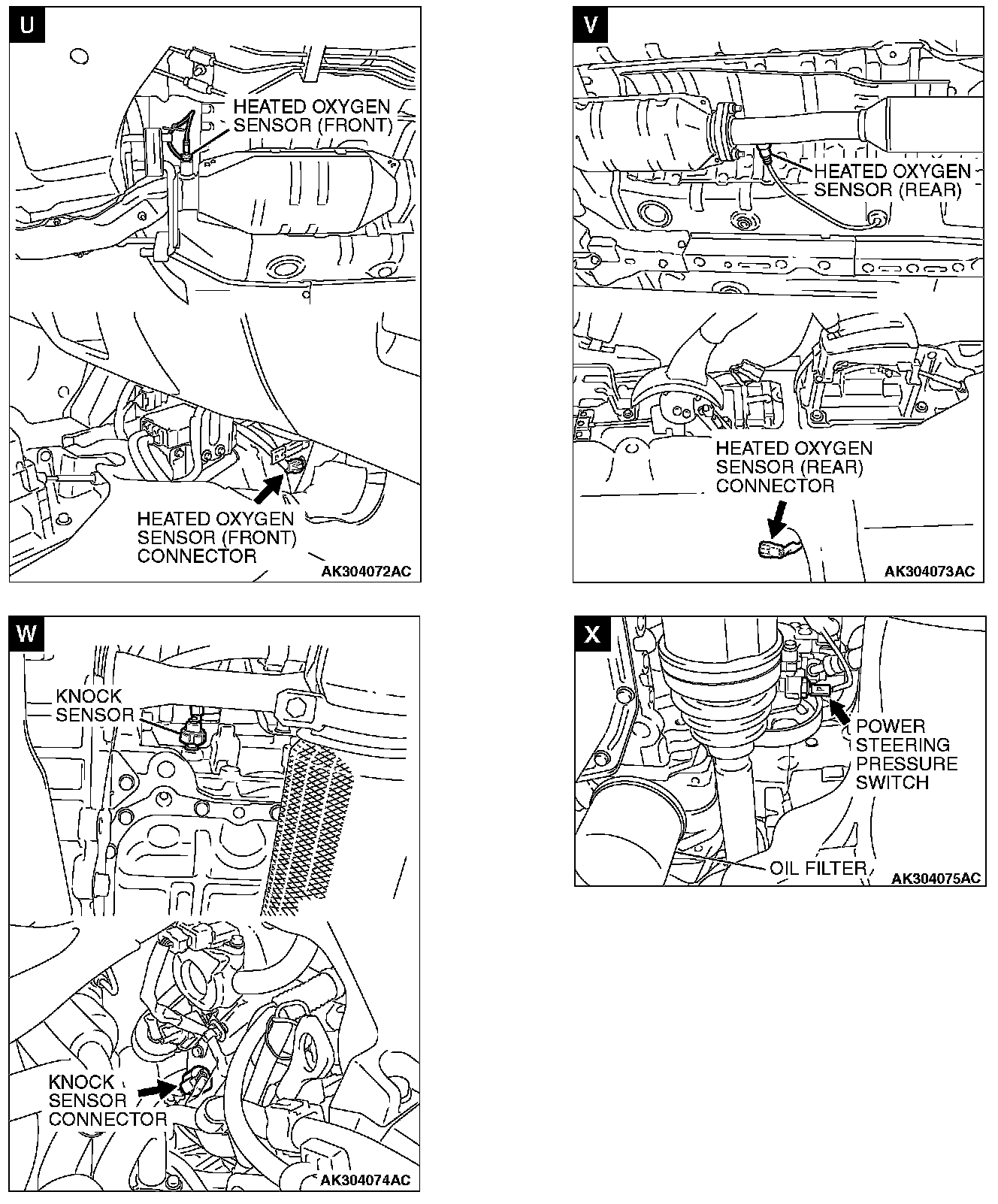 U

HEATED OXYGEN SENSOR (FRONT)

HEATED OXYGEN SENSOR (FRONT) CONNECTOR

AK304072AC

V

HEATED OXYGEN SENSOR (REAR)

HEATED OXYGEN SENSOR (REAR) CONNECTOR

AK304073AC

W

KNOCK SENSOR

KNOCK SENSOR CONNECTOR

AK304074AC

X

POWER STEERING PRESSURE SWITCH

OIL FILTER

AK304075AC