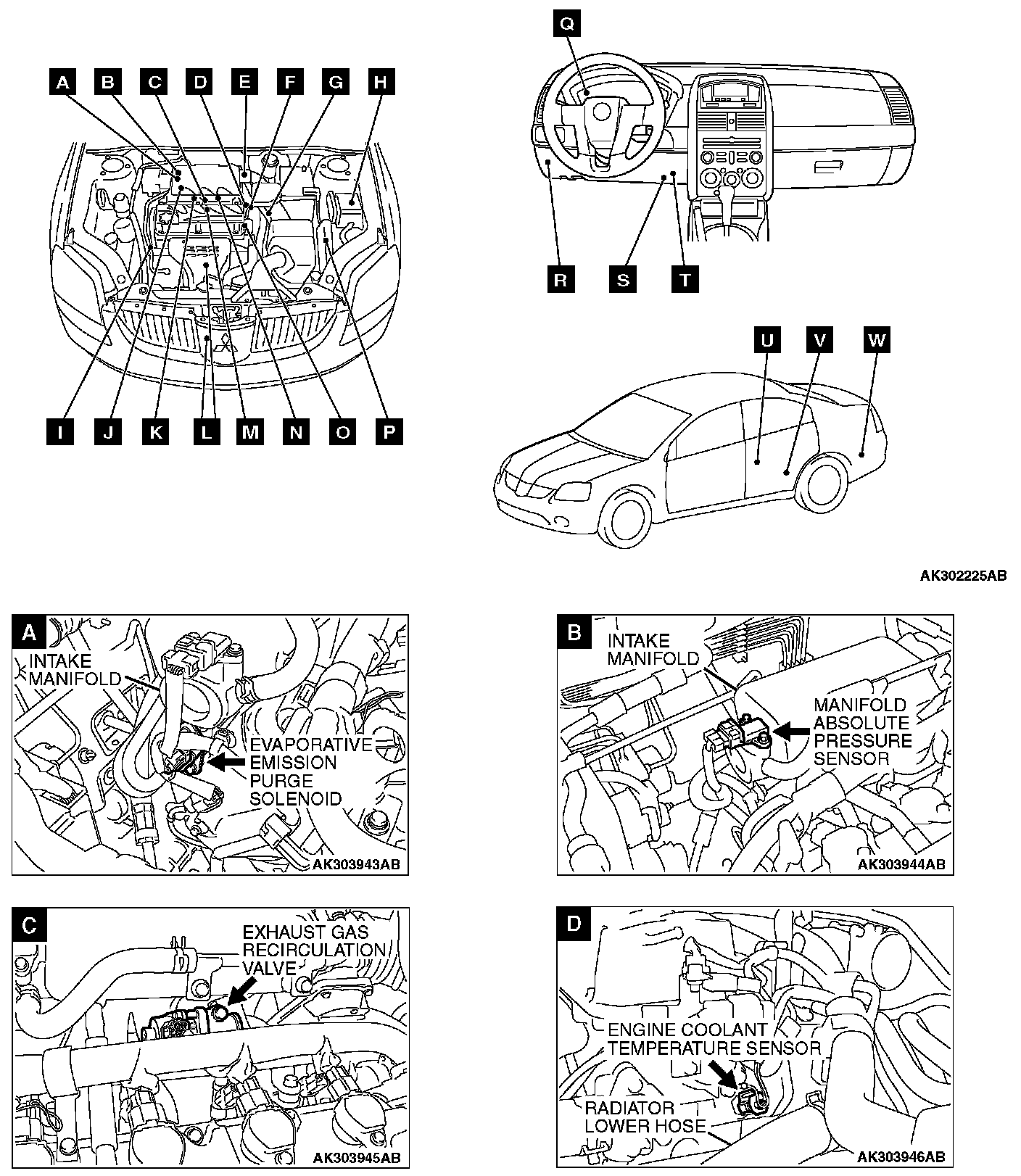 A B C D E F G H

I J K L M N O P

Q

R S T

U V W

AK302225AB

A

INTAKE MANIFOLD

EVAPORATIVE EMISSION PURGE SOLENOID

AK303943AB

B

INTAKE MANIFOLD

MANIFOLD ABSOLUTE PRESSURE SENSOR

AK303944AB

C

EXHAUST GAS RECIRCULATION VALVE

AK303945AB

D

ENGINE COOLANT TEMPERATURE SENSOR

RADIATOR LOWER HOSE

AK303946AB