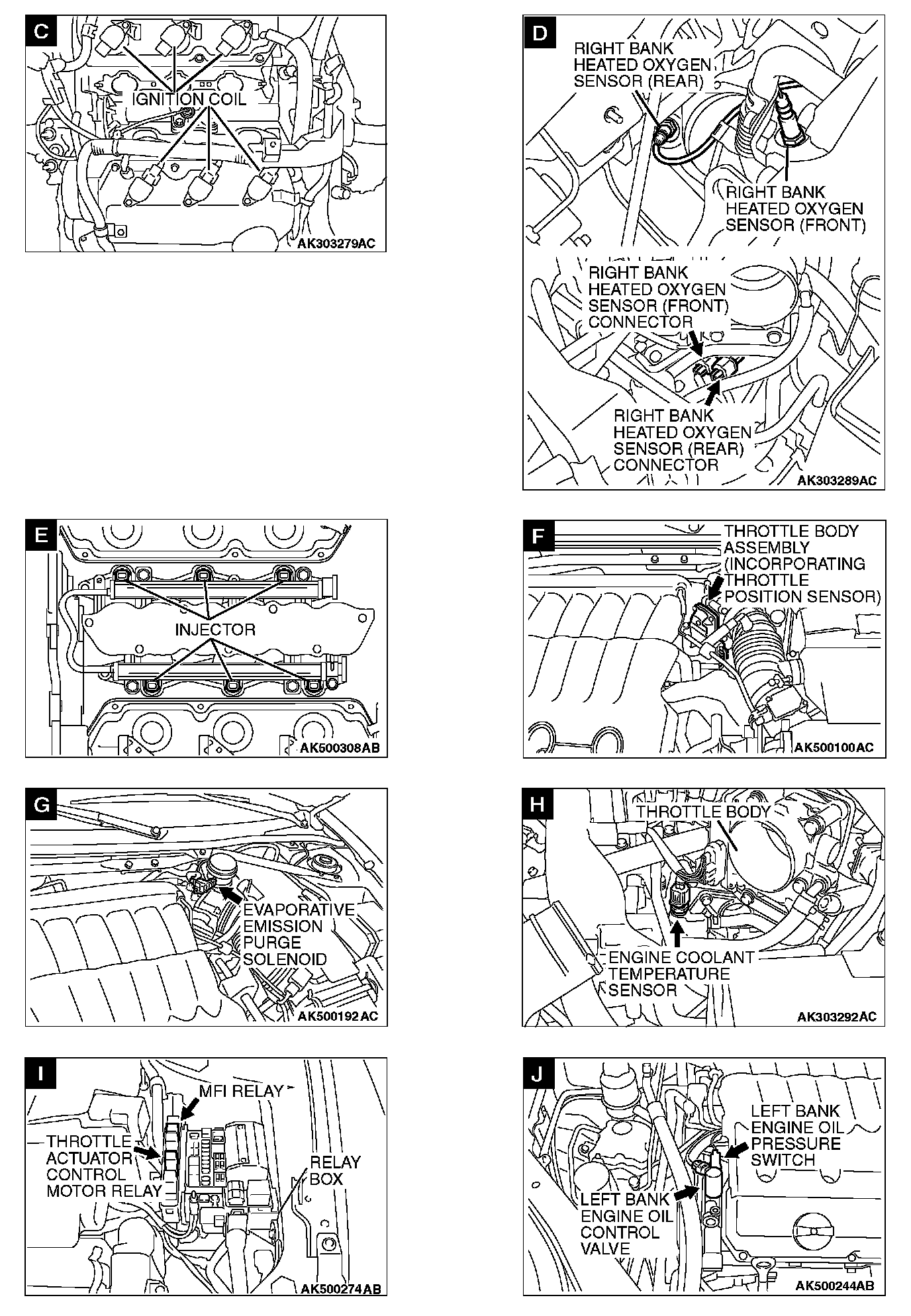 C
IGNITION COIL
AK303279AC

D
RIGHT BANK HEATED OXYGEN SENSOR (REAR)
RIGHT BANK HEATED OXYGEN SENSOR (FRONT)
RIGHT BANK HEATED OXYGEN SENSOR (FRONT) CONNECTOR
RIGHT BANK HEATED OXYGEN SENSOR (REAR) CONNECTOR
AK303289AC

E
INJECTOR
AK500308AB

F
THROTTLE BODY ASSEMBLY (INCORPORATING THROTTLE POSITION SENSOR)
AK500100AC

G
EVAPORATIVE EMISSION PURGE SOLENOID
AK500192AC

H
THROTTLE BODY
ENGINE COOLANT TEMPERATURE SENSOR
AK303292AC

I
MFI RELAY
THROTTLE ACTUATOR CONTROL MOTOR RELAY
RELAY BOX
AK500274AB

J
LEFT BANK ENGINE OIL PRESSURE SWITCH
LEFT BANK ENGINE OIL CONTROL VALVE
AK500244AB