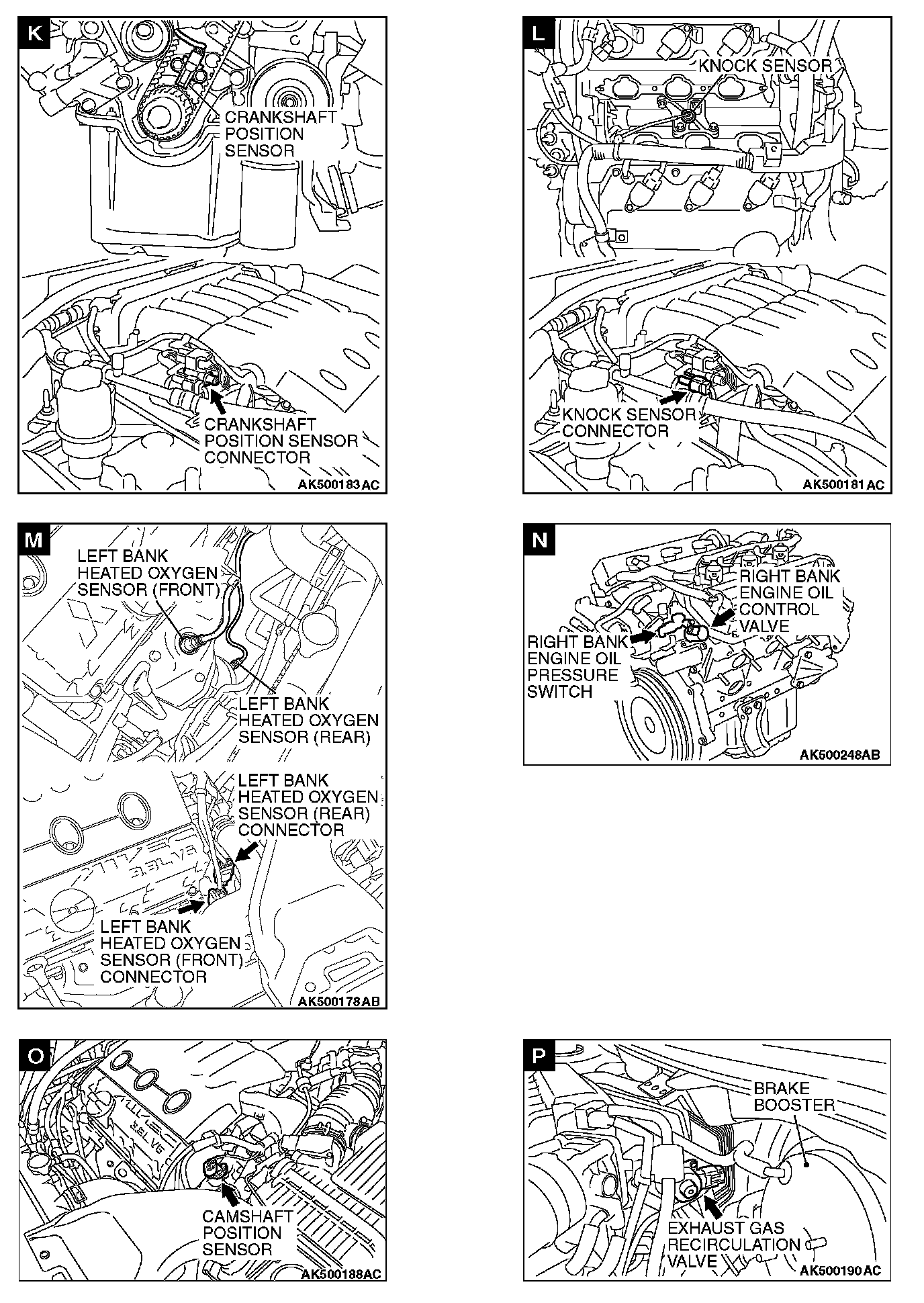 K

CRANKSHAFT POSITION SENSOR

CRANKSHAFT POSITION SENSOR CONNECTOR

AK500183AC

L

KNOCK SENSOR

KNOCK SENSOR CONNECTOR

AK500181AC

M

LEFT BANK HEATED OXYGEN SENSOR (FRONT)

LEFT BANK HEATED OXYGEN SENSOR (REAR)

LEFT BANK HEATED OXYGEN SENSOR (REAR) CONNECTOR

3.8L V6

LEFT BANK HEATED OXYGEN SENSOR (FRONT) CONNECTOR

AK500178AB

N

RIGHT BANK ENGINE OIL CONTROL VALVE

RIGHT BANK ENGINE OIL PRESSURE SWITCH

AK500248AB

O

3.8L V6

CAMSHAFT POSITION SENSOR

AK500188AC

P

BRAKE BOOSTER

EXHAUST GAS RECIRCULATION VALVE

AK500190AC