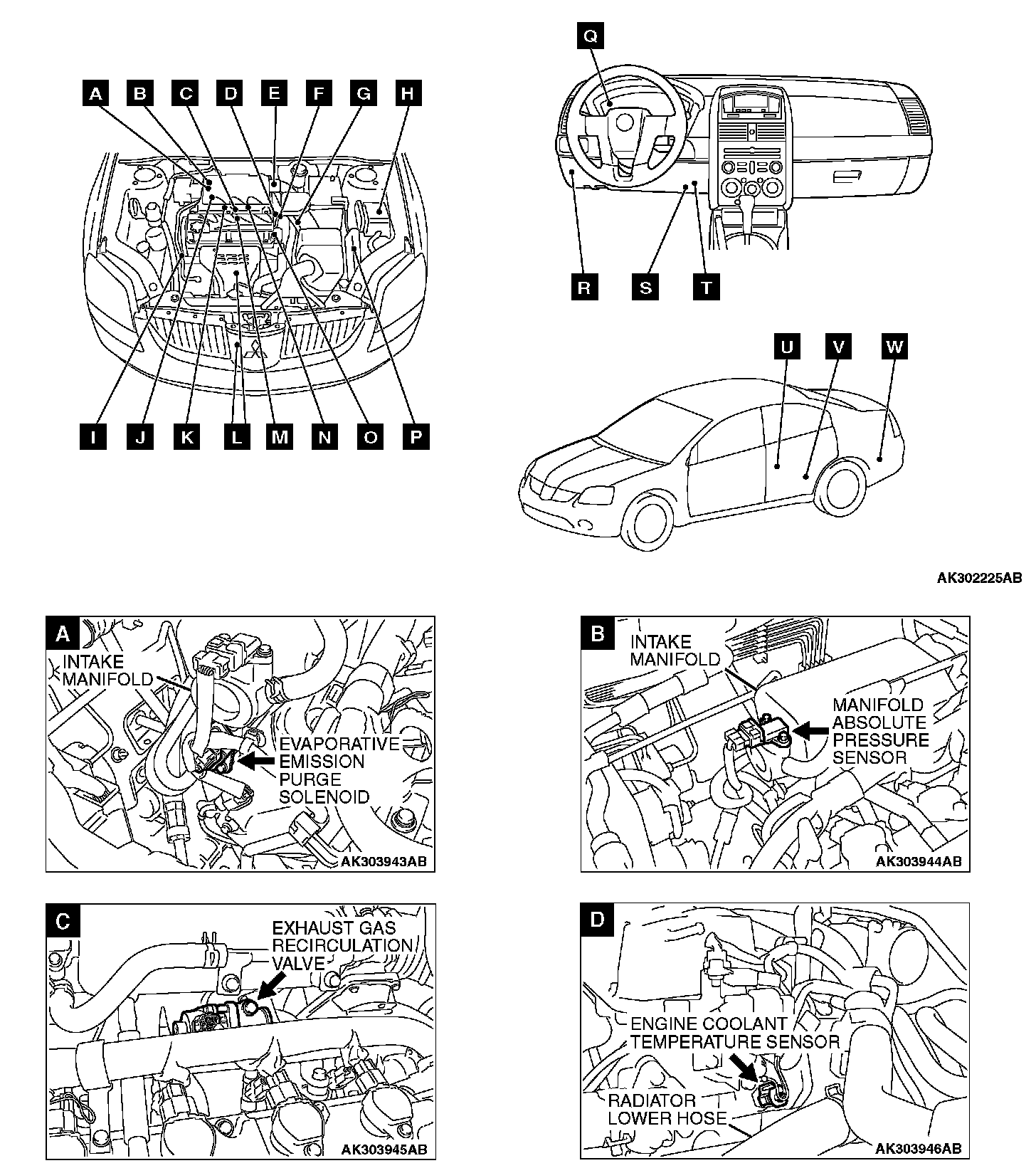 A B C D E F G H

I J K L M N O P

Q

R S T

U V W

AK302225AB

A
INTAKE MANIFOLD
EVAPORATIVE EMISSION PURGE SOLENOID
AK303943AB

B
INTAKE MANIFOLD
MANIFOLD ABSOLUTE PRESSURE SENSOR
AK303944AB

C
EXHAUST GAS RECIRCULATION VALVE
AK303945AB

D
ENGINE COOLANT TEMPERATURE SENSOR
RADIATOR LOWER HOSE
AK303946AB