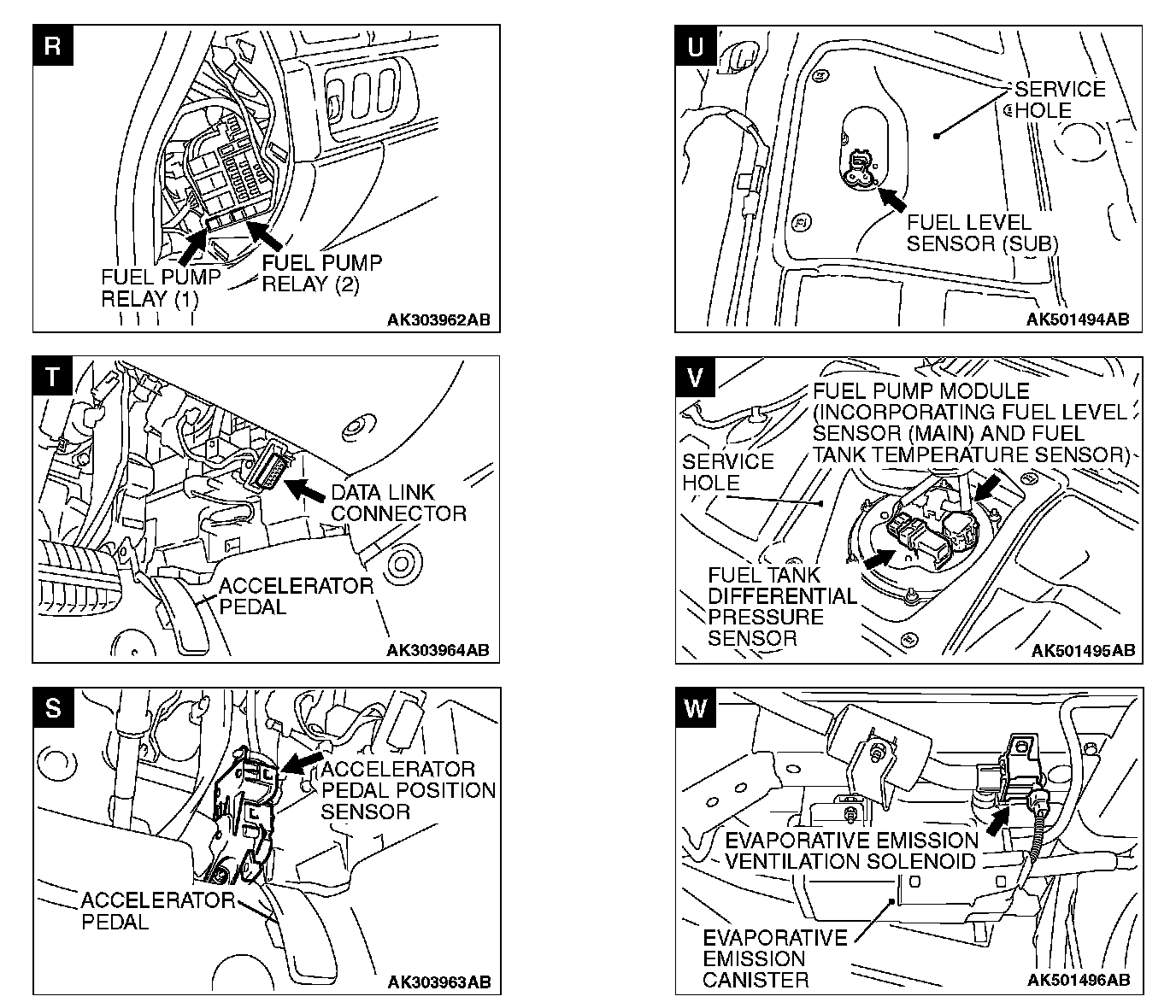 R

FUEL PUMP RELAY (1)

FUEL PUMP RELAY (2)

AK303962AB

T

DATA LINK CONNECTOR

ACCELERATOR PEDAL

AK303964AB

S

ACCELERATOR PEDAL POSITION SENSOR

ACCELERATOR PEDAL

AK303963AB

U

SERVICE HOLE

FUEL LEVEL SENSOR (SUB)

AK501494AB

V

FUEL PUMP MODULE (INCORPORATING FUEL LEVEL SENSOR (MAIN) AND FUEL TANK TEMPERATURE SENSOR)

SERVICE HOLE

FUEL TANK DIFFERENTIAL PRESSURE SENSOR

AK501495AB

W

EVAPORATIVE EMISSION VENTILATION SOLENOID

EVAPORATIVE EMISSION CANISTER

AK501496AB