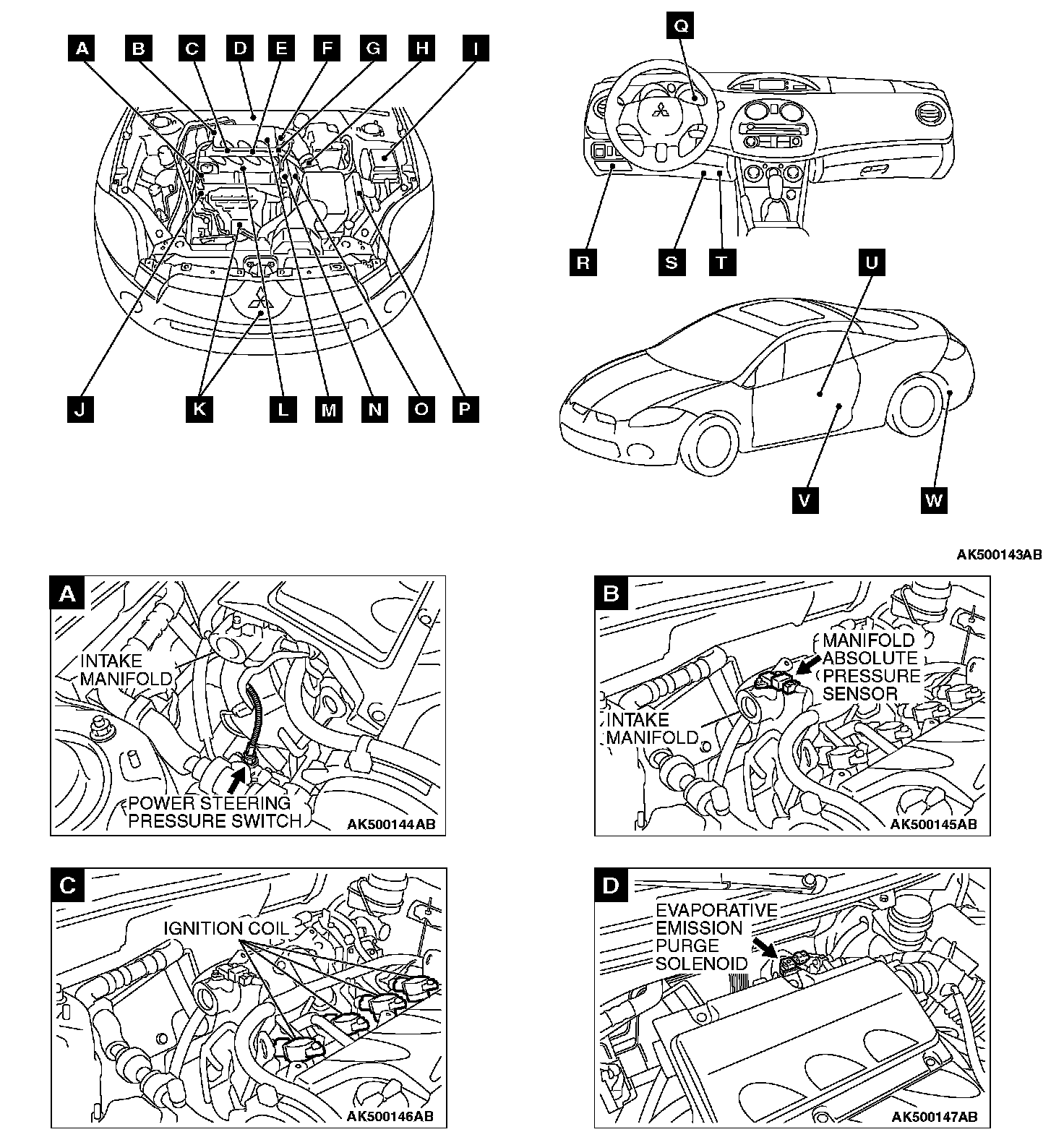 A B C D E F G H I

J K L M N O P

Q

R S T

U

V W

AK500143AB

A

INTAKE MANIFOLD

POWER STEERING PRESSURE SWITCH

AK500144AB

B

MANIFOLD ABSOLUTE PRESSURE SENSOR

INTAKE MANIFOLD

AK500145AB

C

IGNITION COIL

AK500146AB

D

EVAPORATIVE EMISSION PURGE SOLENOID

AK500147AB