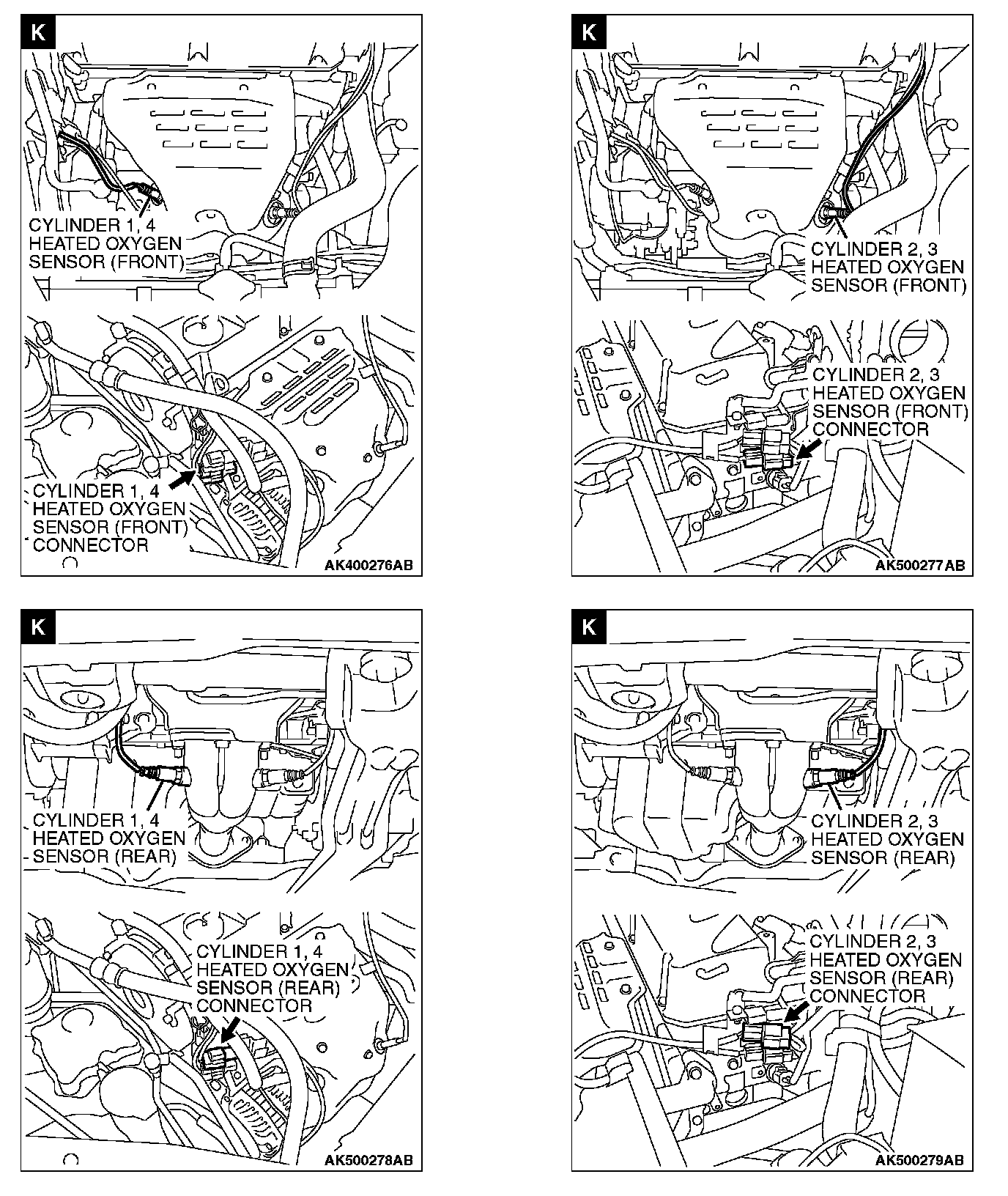 K

CYLINDER 1, 4
HEATED OXYGEN
SENSOR (FRONT)

CYLINDER 1, 4
HEATED OXYGEN
SENSOR (FRONT)
CONNECTOR

AK400276AB

K

CYLINDER 2, 3
HEATED OXYGEN
SENSOR (FRONT)

CYLINDER 2, 3
HEATED OXYGEN
SENSOR (FRONT)
CONNECTOR

AK500277AB

K

CYLINDER 1, 4
HEATED OXYGEN
SENSOR (REAR)

CYLINDER 1, 4
HEATED OXYGEN
SENSOR (REAR)
CONNECTOR

AK500278AB

K

CYLINDER 2, 3
HEATED OXYGEN
SENSOR (REAR)

CYLINDER 2, 3
HEATED OXYGEN
SENSOR (REAR)
CONNECTOR

AK500279AB