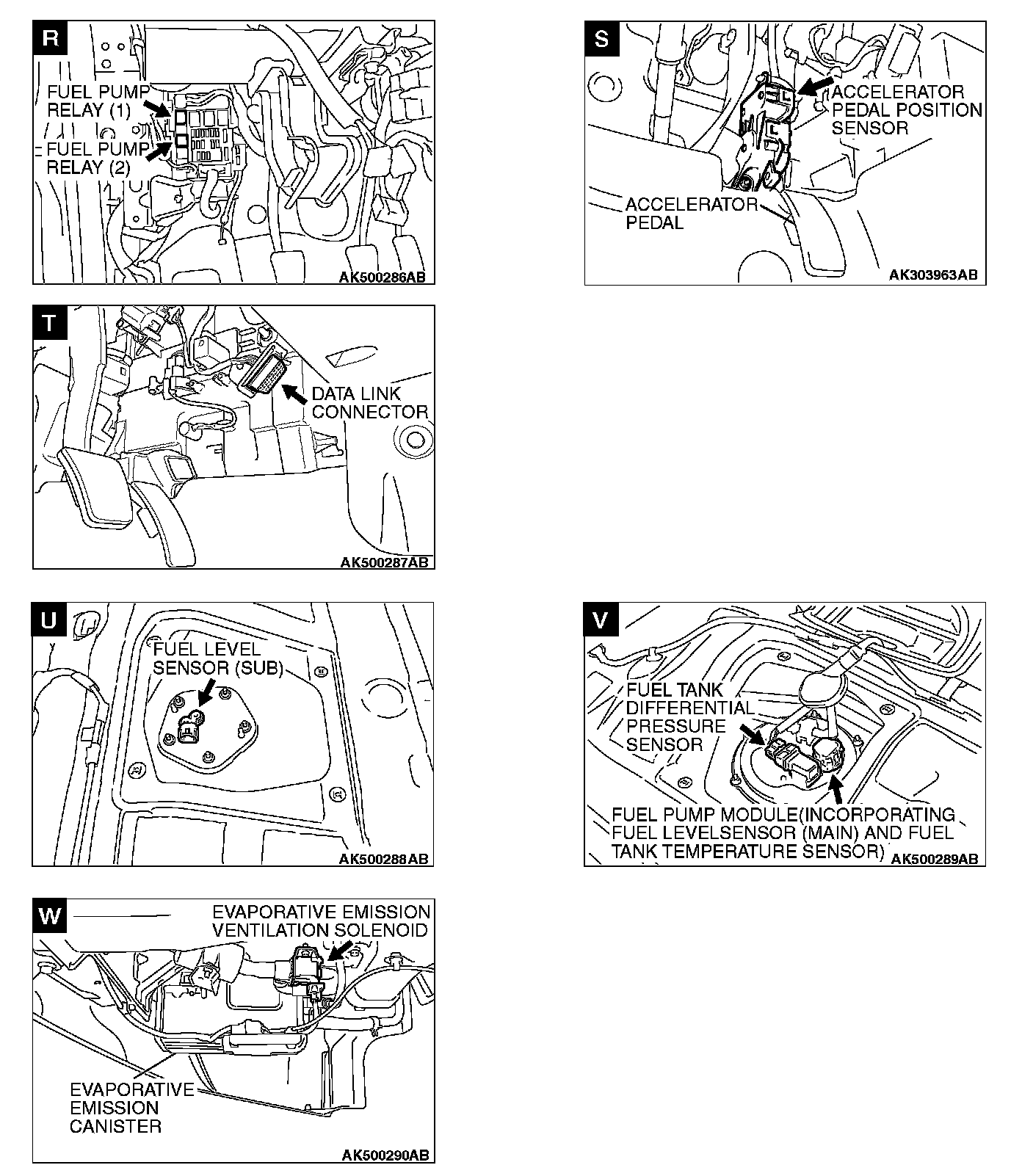 R

FUEL PUMP RELAY (1)

FUEL PUMP RELAY (2)

AK500286AB

S

ACCELERATOR PEDAL POSITION SENSOR

ACCELERATOR PEDAL

AK303963AB

T

DATA LINK CONNECTOR

AK500287AB

U

FUEL LEVEL SENSOR (SUB)

AK500288AB

V

FUEL TANK DIFFERENTIAL PRESSURE SENSOR

FUEL PUMP MODULE(INCORPORATING FUEL LEVELSENSOR (MAIN) AND FUEL TANK TEMPERATURE SENSOR)

AK500289AB

W

EVAPORATIVE EMISSION VENTILATION SOLENOID

EVAPORATIVE EMISSION CANISTER

AK500290AB