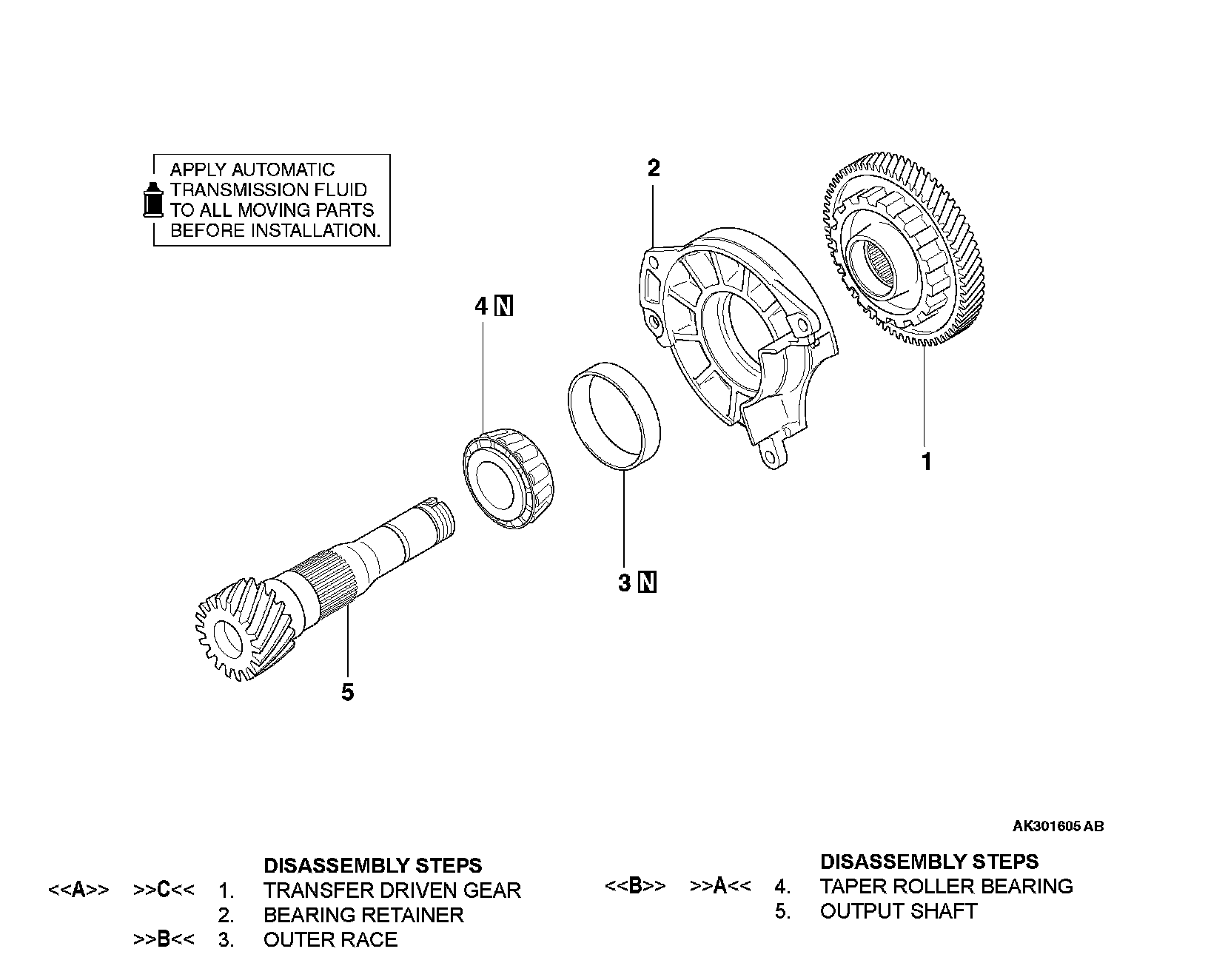 APPLY AUTOMATIC TRANSMISSION FLUID TO ALL MOVING PARTS BEFORE INSTALLATION.

2

4 N

1

3 N

5

AK301605 AB

DISASSEMBLY STEPS
<<A>> >>C<< 1. TRANSFER DRIVEN GEAR
2. BEARING RETAINER
>>B<< 3. OUTER RACE

DISASSEMBLY STEPS
<<B>> >>A<< 4. TAPER ROLLER BEARING
5. OUTPUT SHAFT