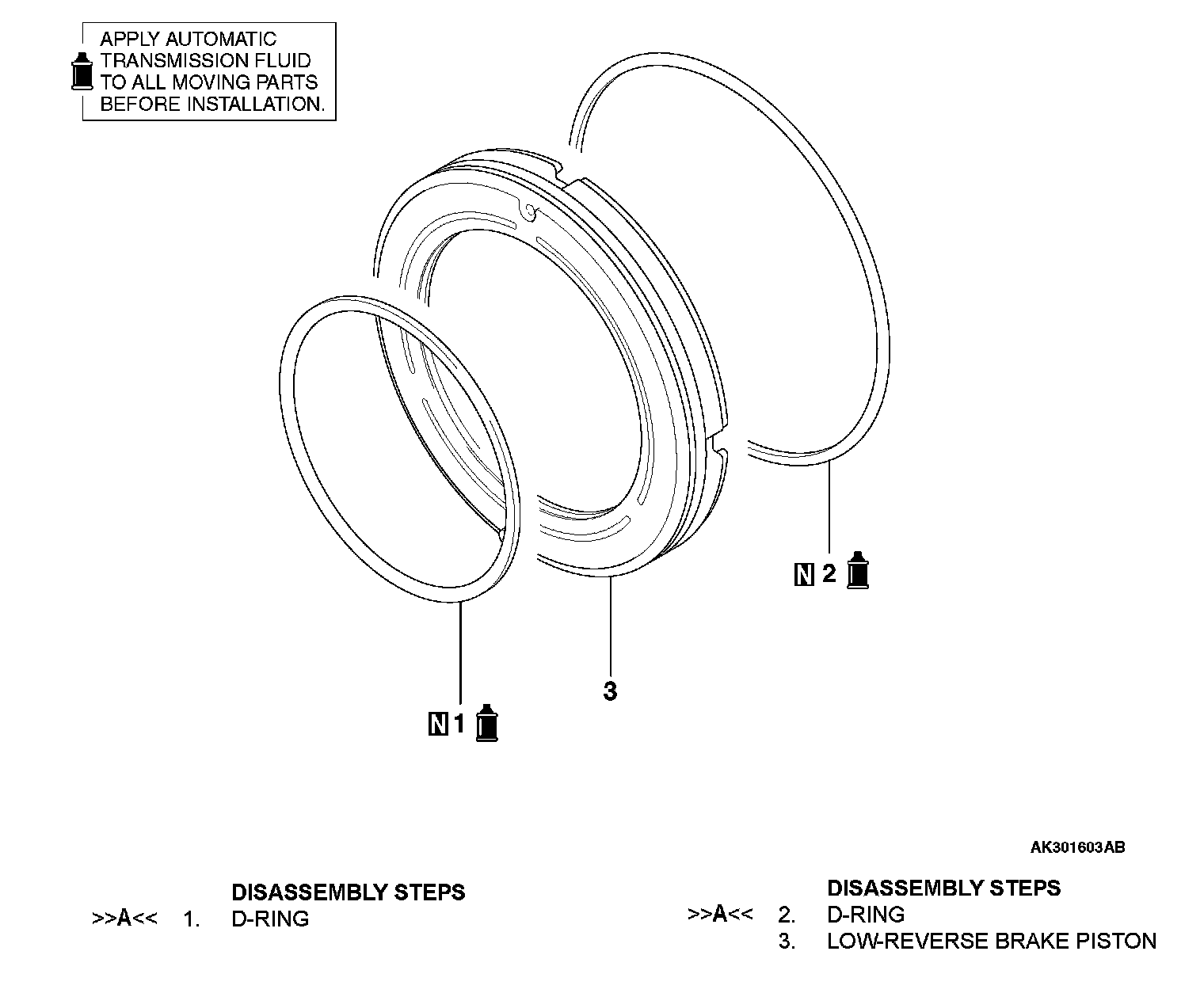 APPLY AUTOMATIC TRANSMISSION FLUID TO ALL MOVING PARTS BEFORE INSTALLATION.

N 2

3

N 1

AK301603AB

DISASSEMBLY STEPS
>>A<< 1. D-RING

DISASSEMBLY STEPS
>>A<< 2. D-RING
3. LOW-REVERSE BRAKE PISTON