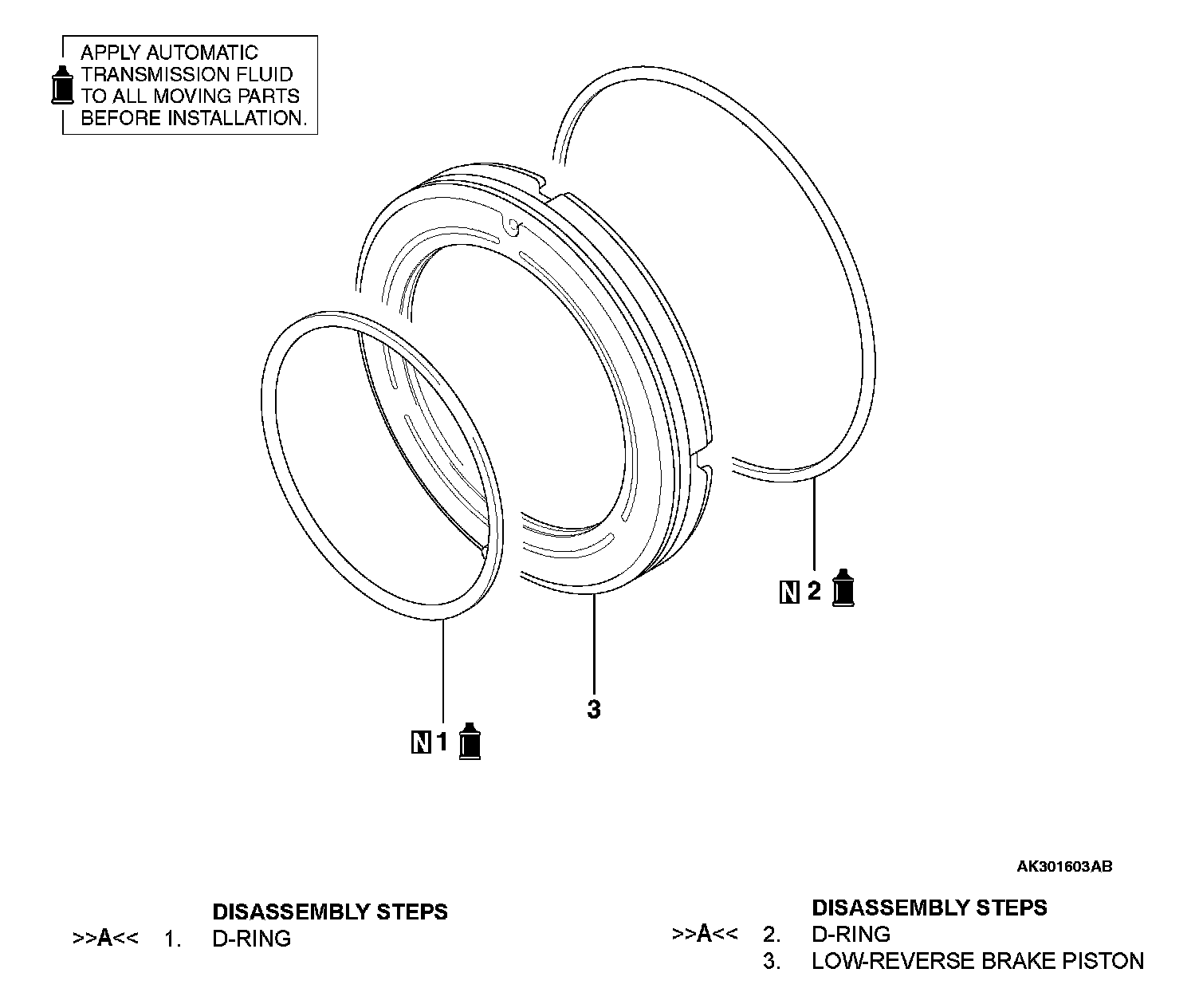 APPLY AUTOMATIC TRANSMISSION FLUID TO ALL MOVING PARTS BEFORE INSTALLATION.

N 2

3

N 1

AK301603AB

DISASSEMBLY STEPS
>>A<< 1. D-RING

DISASSEMBLY STEPS
>>A<< 2. D-RING
3. LOW-REVERSE BRAKE PISTON