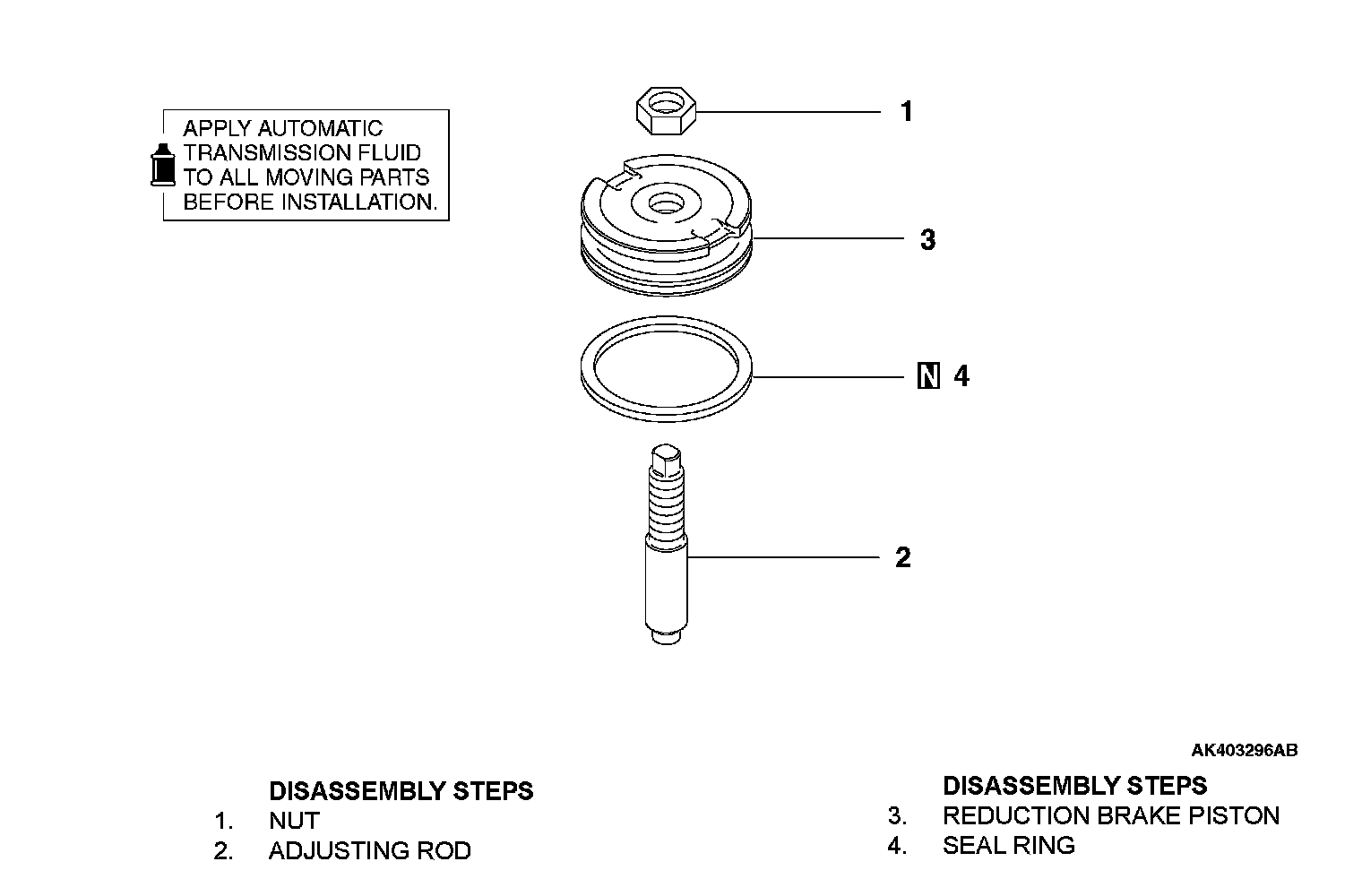 APPLY AUTOMATIC TRANSMISSION FLUID TO ALL MOVING PARTS BEFORE INSTALLATION.

1

3

N 4

2

AK403296AB

DISASSEMBLY STEPS
1. NUT
2. ADJUSTING ROD

DISASSEMBLY STEPS
3. REDUCTION BRAKE PISTON
4. SEAL RING