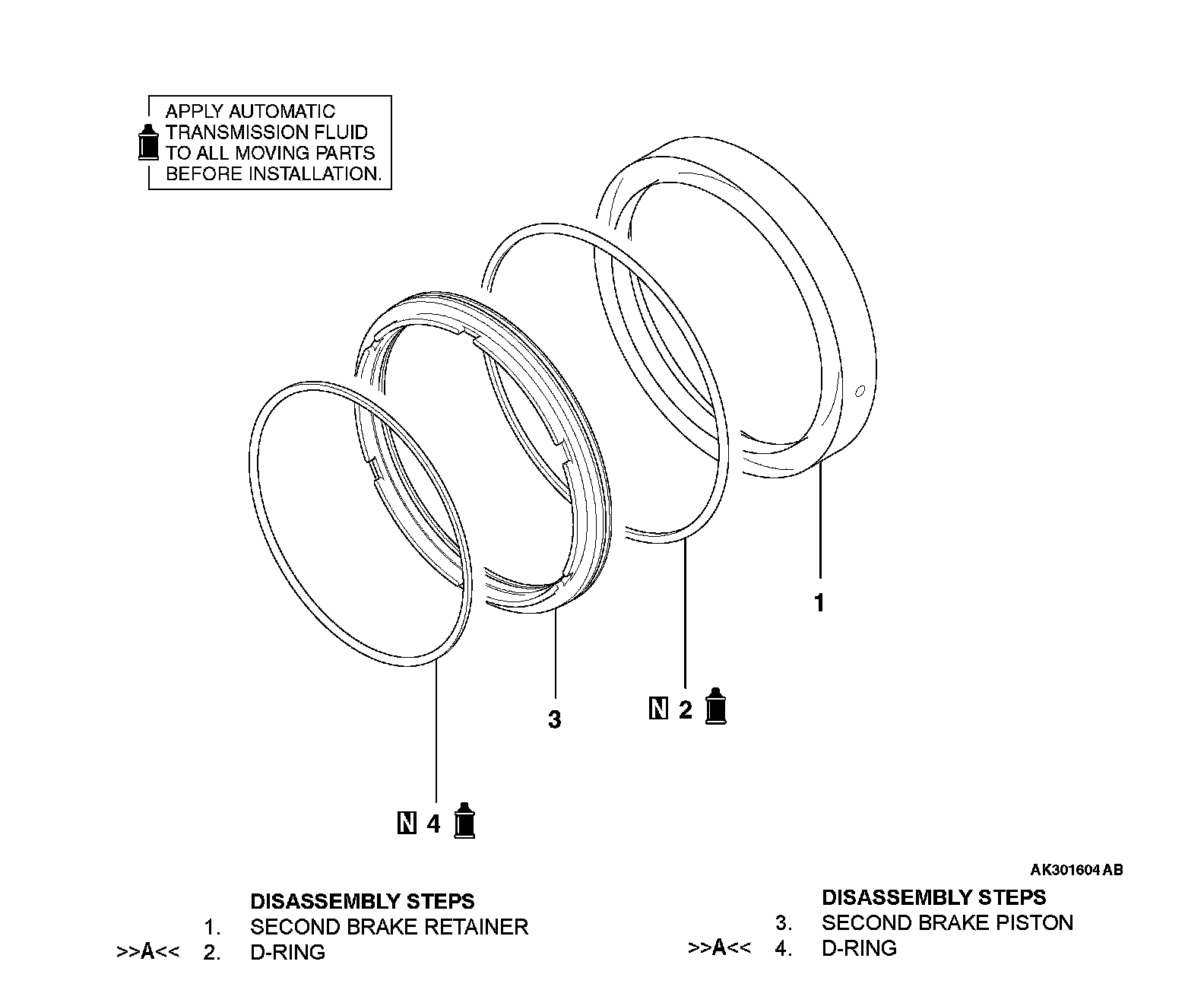 APPLY AUTOMATIC TRANSMISSION FLUID TO ALL MOVING PARTS BEFORE INSTALLATION.

1

N 2

3

N 4

AK301604 AB

DISASSEMBLY STEPS
1. SECOND BRAKE RETAINER
>>A<< 2. D-RING

DISASSEMBLY STEPS
3. SECOND BRAKE PISTON
>>A<< 4. D-RING