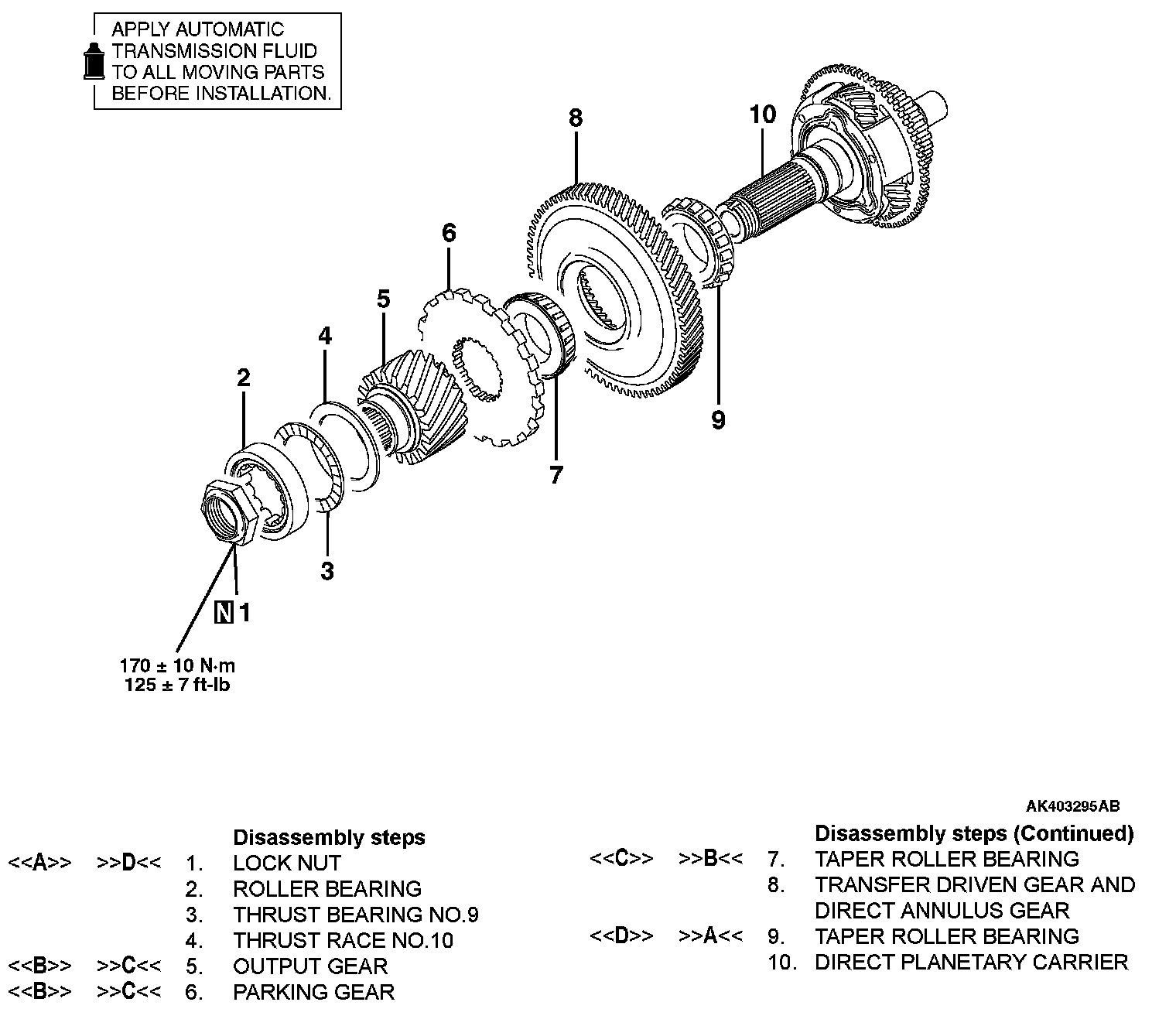 APPLY AUTOMATIC TRANSMISSION FLUID TO ALL MOVING PARTS BEFORE INSTALLATION.

8

10

6

5

4

2

9

7

3

N 1

170 ± 10 N·m
125 ± 7 ft-lb

AK403295AB

Disassembly steps
<<A>> >>D<< 1. LOCK NUT
2. ROLLER BEARING
3. THRUST BEARING NO.9
4. THRUST RACE NO.10
<<B>> >>C<< 5. OUTPUT GEAR
<<B>> >>C<< 6. PARKING GEAR

Disassembly steps (Continued)
<<C>> >>B<< 7. TAPER ROLLER BEARING
8. TRANSFER DRIVEN GEAR AND DIRECT ANNULUS GEAR
<<D>> >>A<< 9. TAPER ROLLER BEARING
10. DIRECT PLANETARY CARRIER