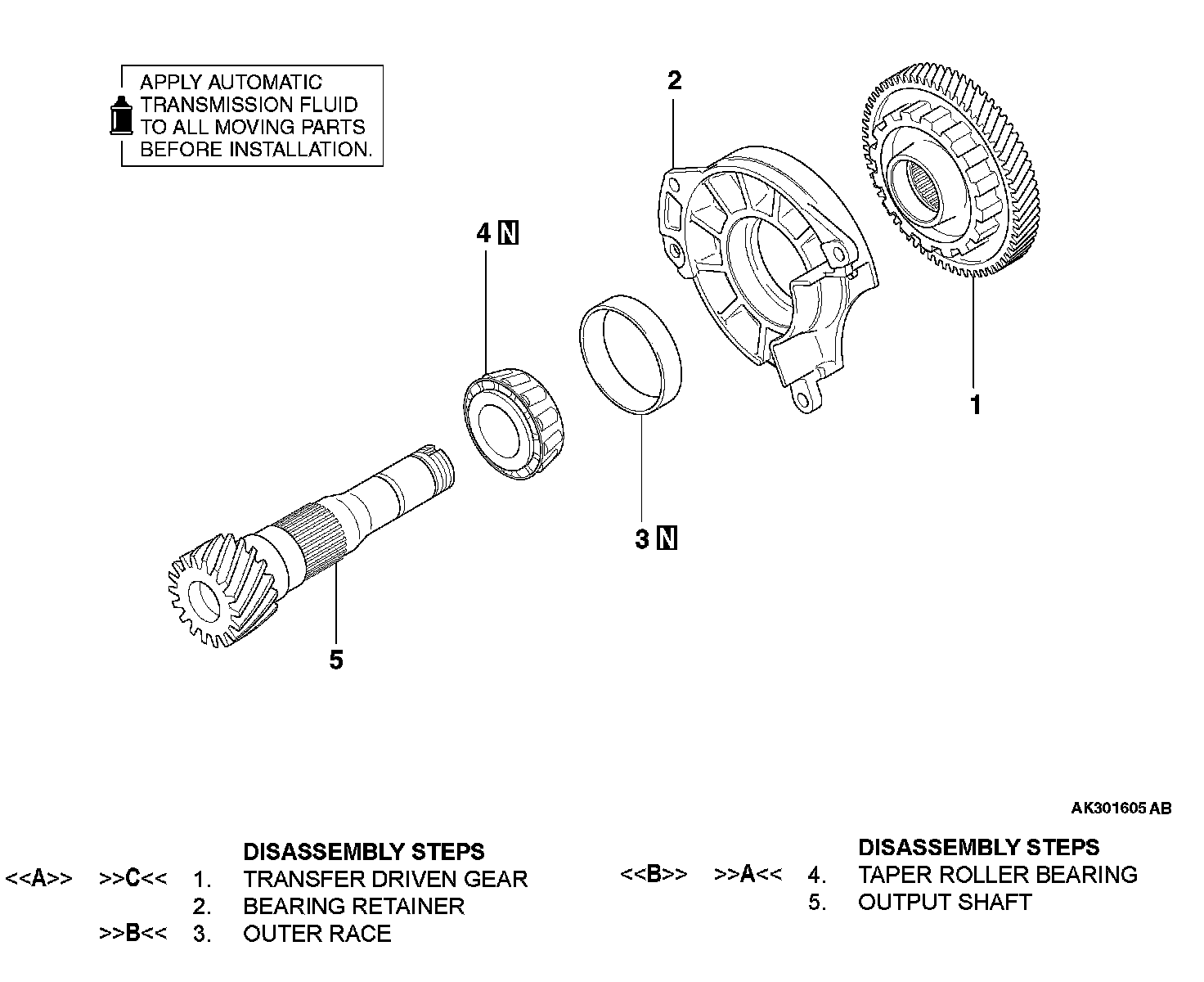 APPLY AUTOMATIC TRANSMISSION FLUID TO ALL MOVING PARTS BEFORE INSTALLATION.

2

4 N

1

3 N

5

AK301605 AB

DISASSEMBLY STEPS
<<A>> >>C<< 1. TRANSFER DRIVEN GEAR
2. BEARING RETAINER
>>B<< 3. OUTER RACE

DISASSEMBLY STEPS
<<B>> >>A<< 4. TAPER ROLLER BEARING
5. OUTPUT SHAFT